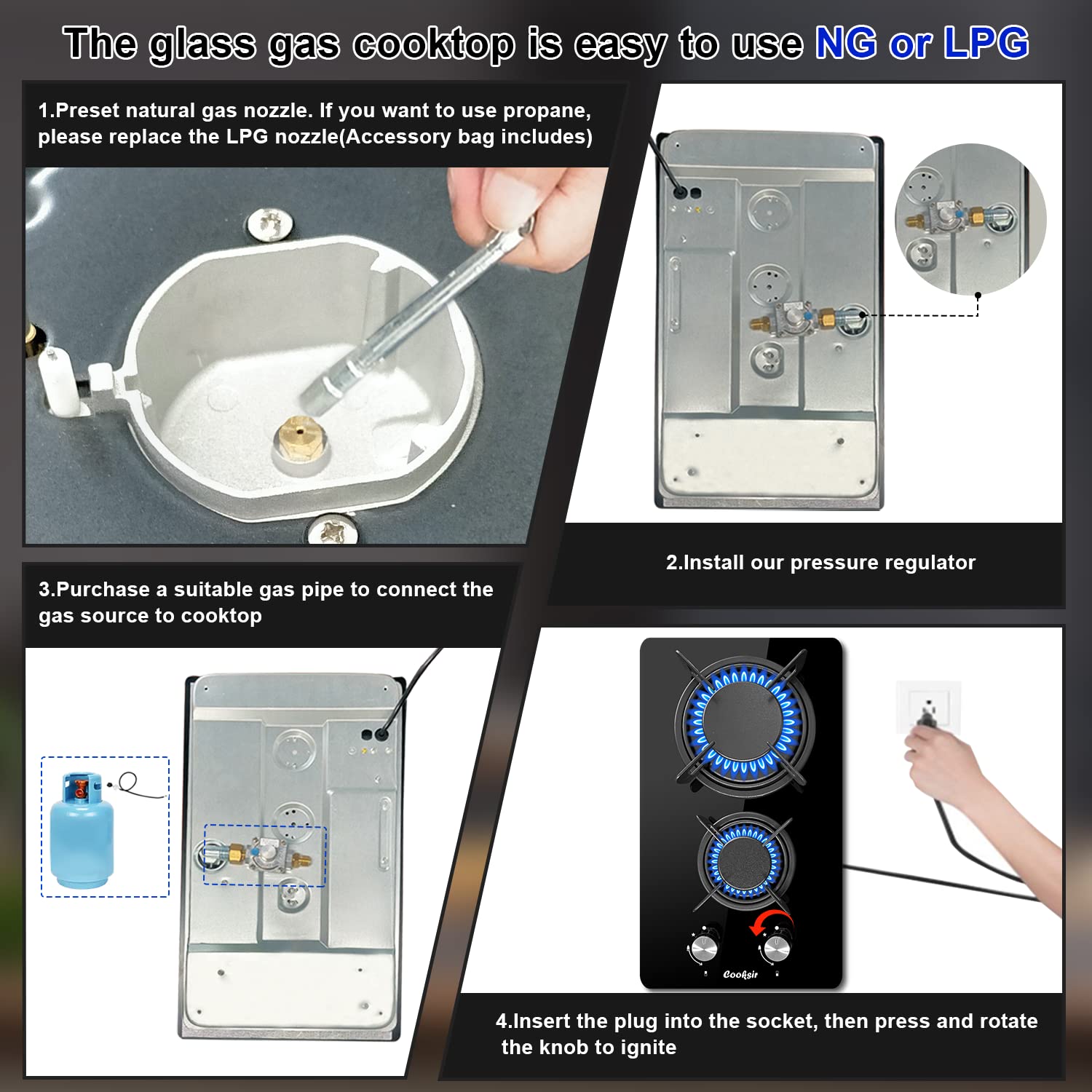 The glass gas cooktop is easy to use NG or LPG

1.Preset natural gas nozzle. If you want to use propane, please replace the LPG nozzle(Accessory bag includes)

2.Install our pressure regulator

3.Purchase a suitable gas pipe to connect the gas source to cooktop

Cooksir

4.Insert the plug into the socket, then press and rotate the knob to ignite