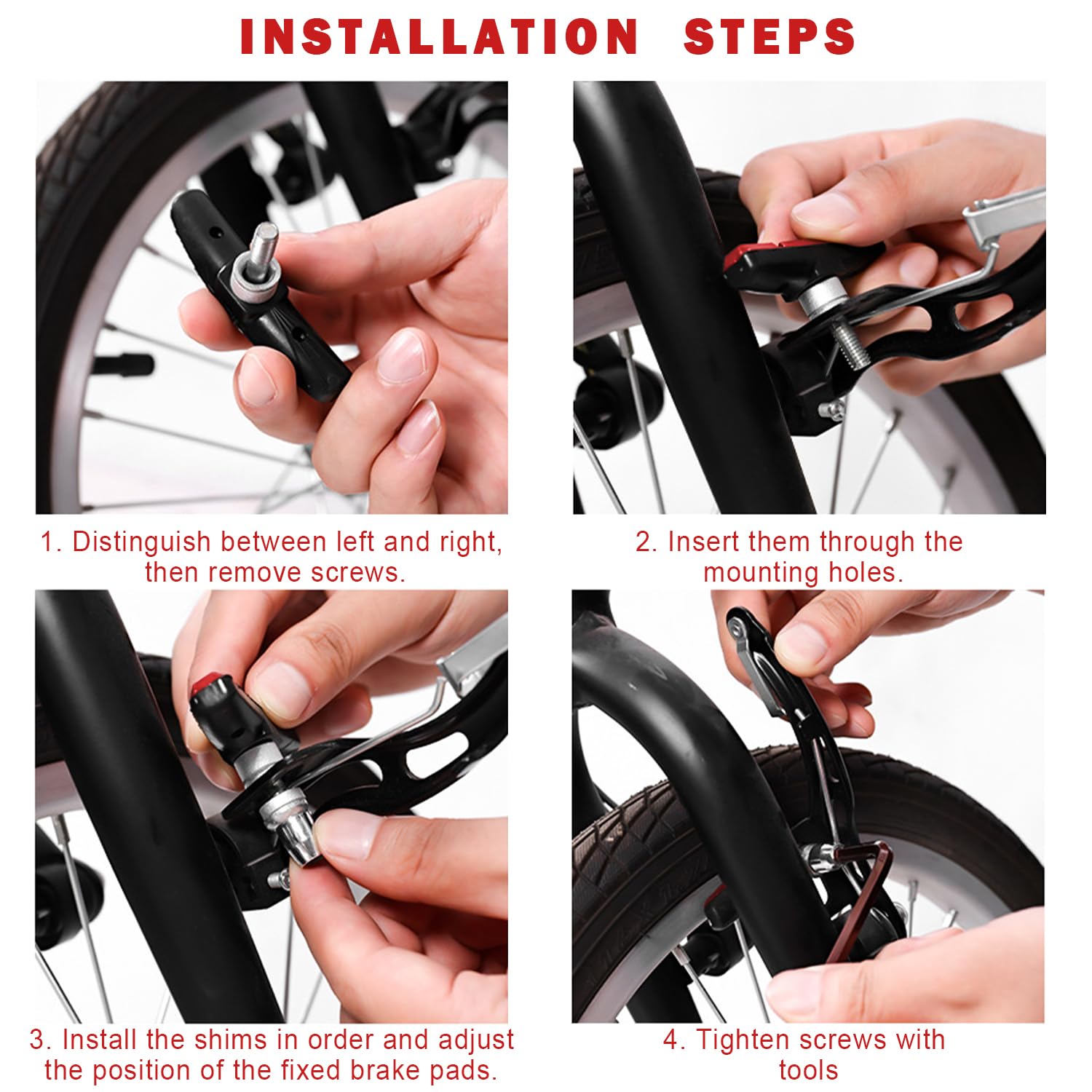 INSTALLATION STEPS

1. Distinguish between left and right, then remove screws.

2. Insert them through the mounting holes.

3. Install the shims in order and adjust the position of the fixed brake pads.

4. Tighten screws with tools