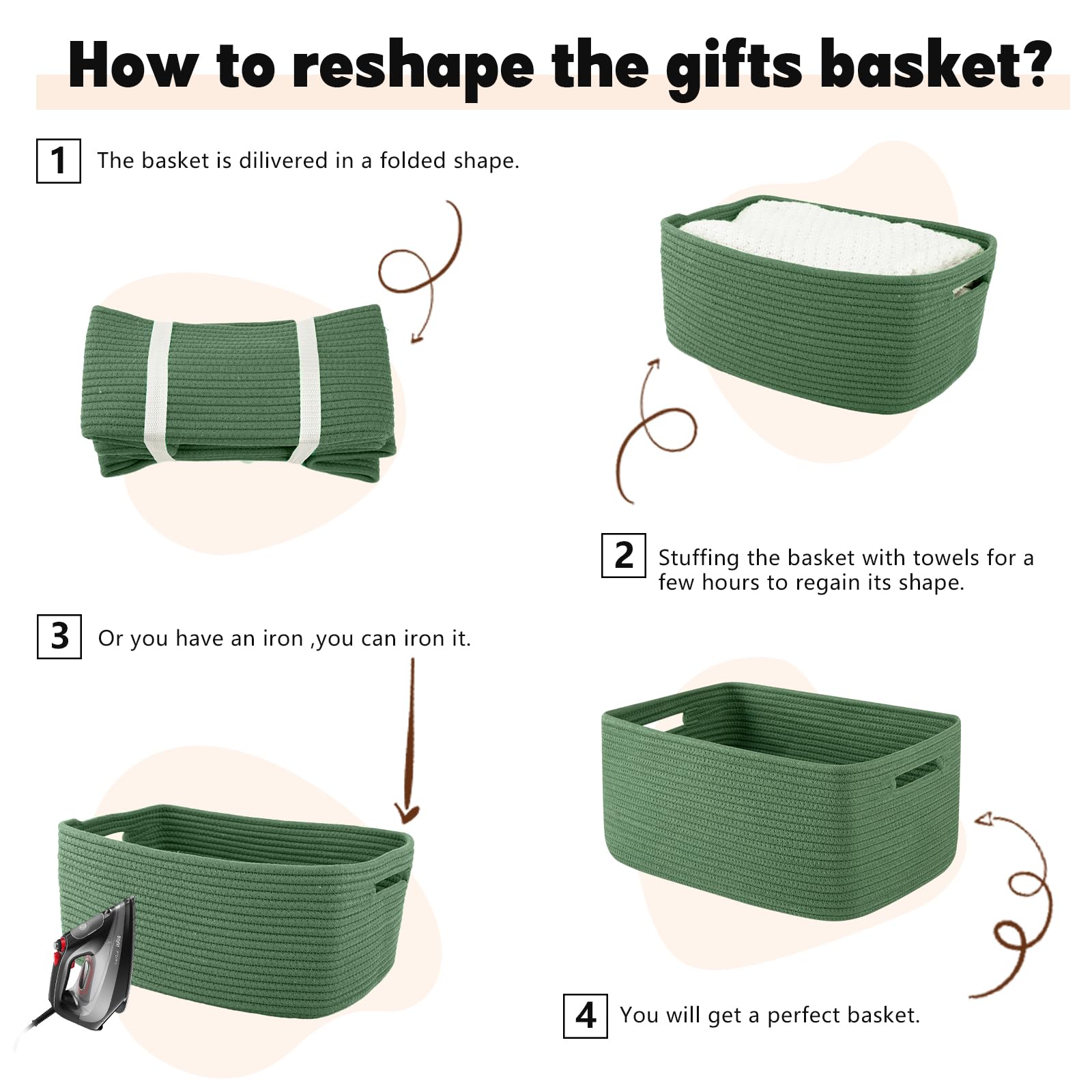 How to reshape the gifts basket?

1 The basket is dilivered in a folded shape.

2 Stuffing the basket with towels for a few hours to regain its shape.

3 Or you have an iron ,you can iron it.

4 You will get a perfect basket.