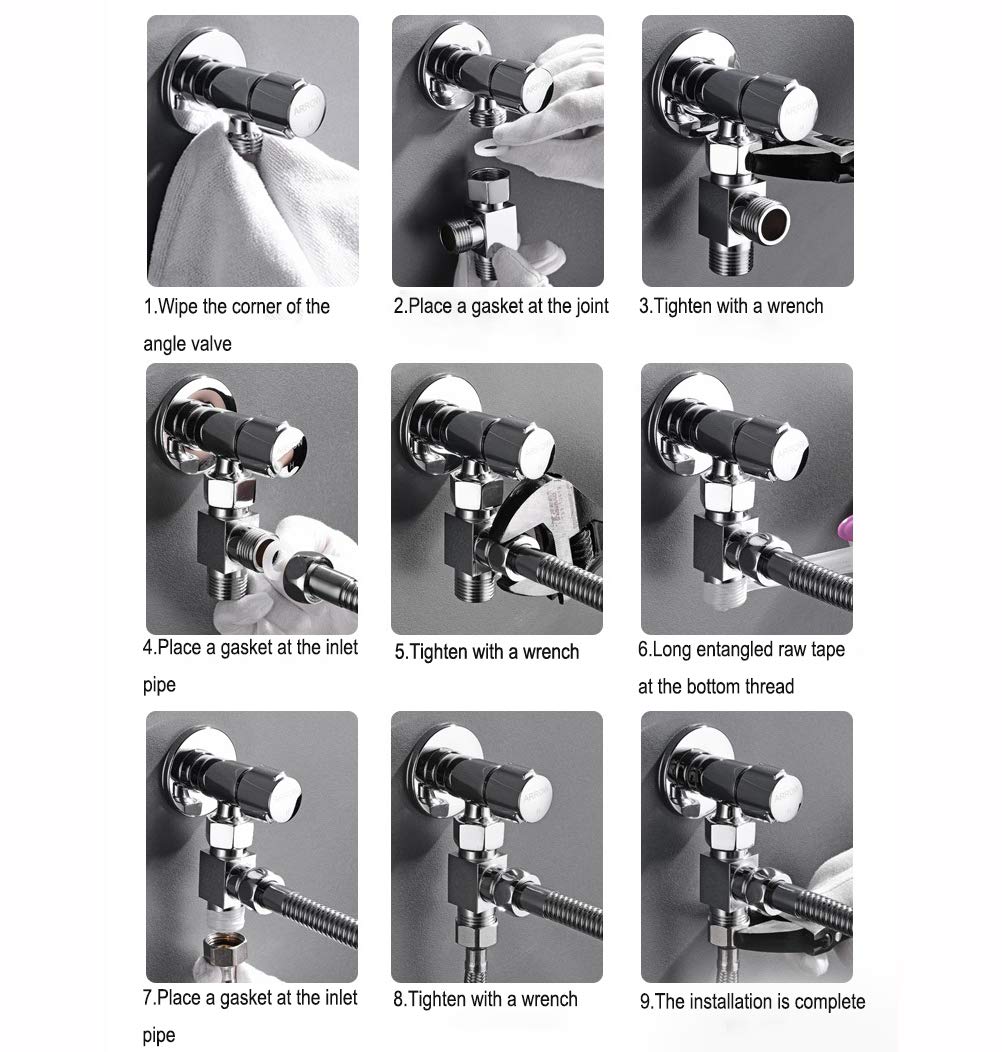 1.Wipe the corner of the angle valve

2.Place a gasket at the joint

3.Tighten with a wrench

4.Place a gasket at the inlet pipe

5.Tighten with a wrench

6.Long entangled raw tape at the bottom thread

7.Place a gasket at the inlet pipe

8.Tighten with a wrench

9.The installation is complete