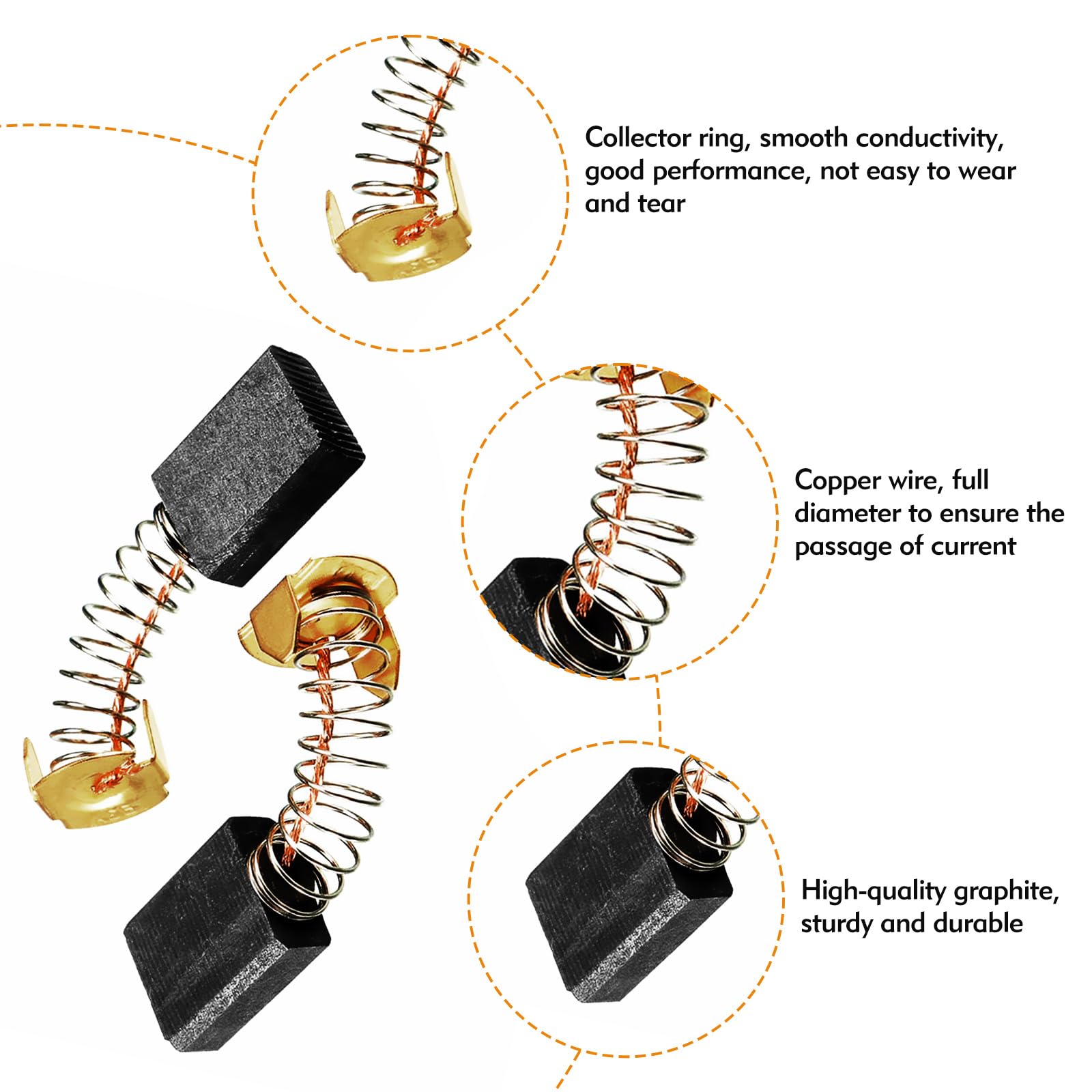 Collector ring, smooth conductivity, good performance, not easy to wear and tear

Copper wire, full diameter to ensure the passage of current

High-quality graphite, sturdy and durable