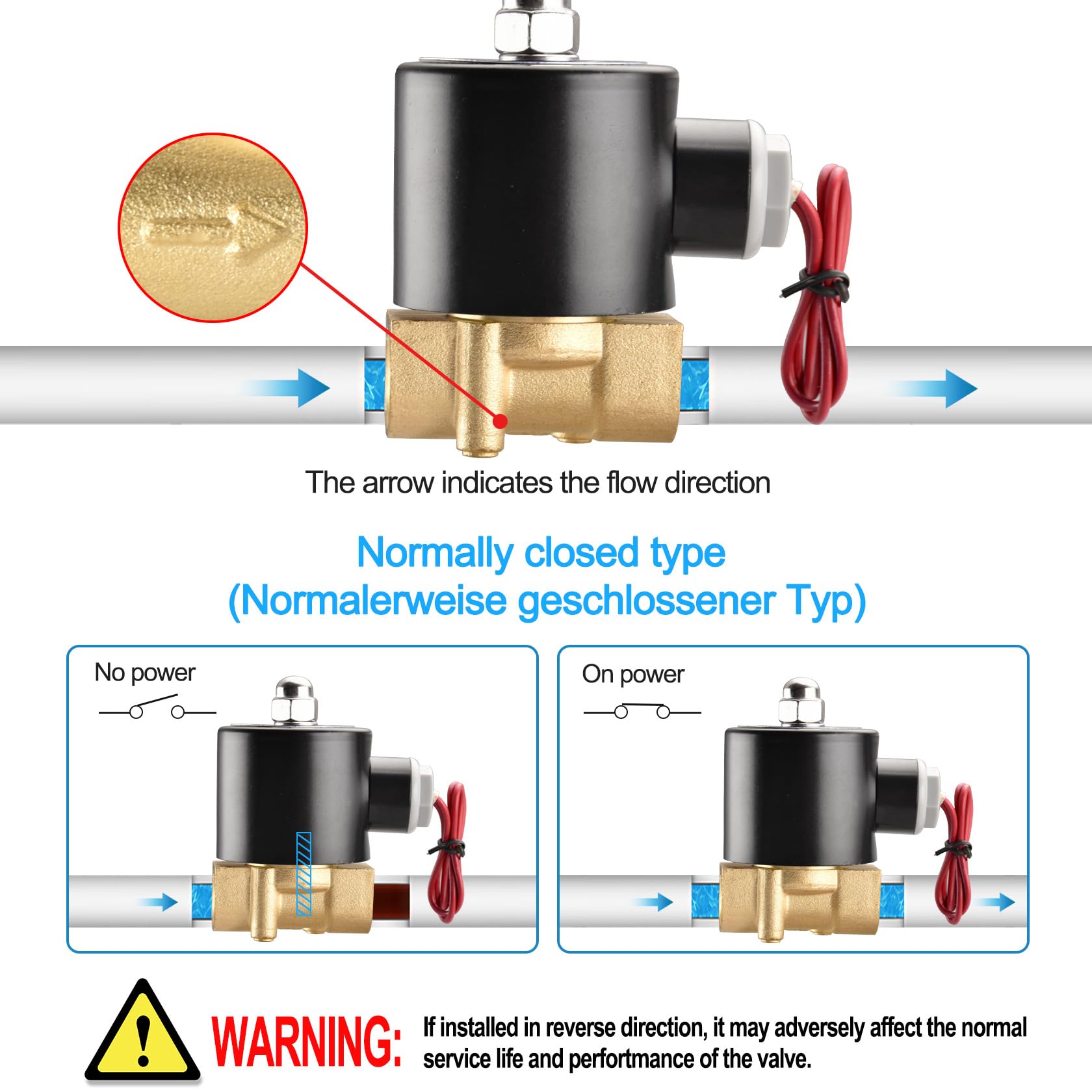 The arrow indicates the flow direction

Normally closed type
(Normalerweise geschlossener Typ)

No power

On power

WARNING: If installed in reverse direction, it may adversely affect the normal service life and performance of the valve.