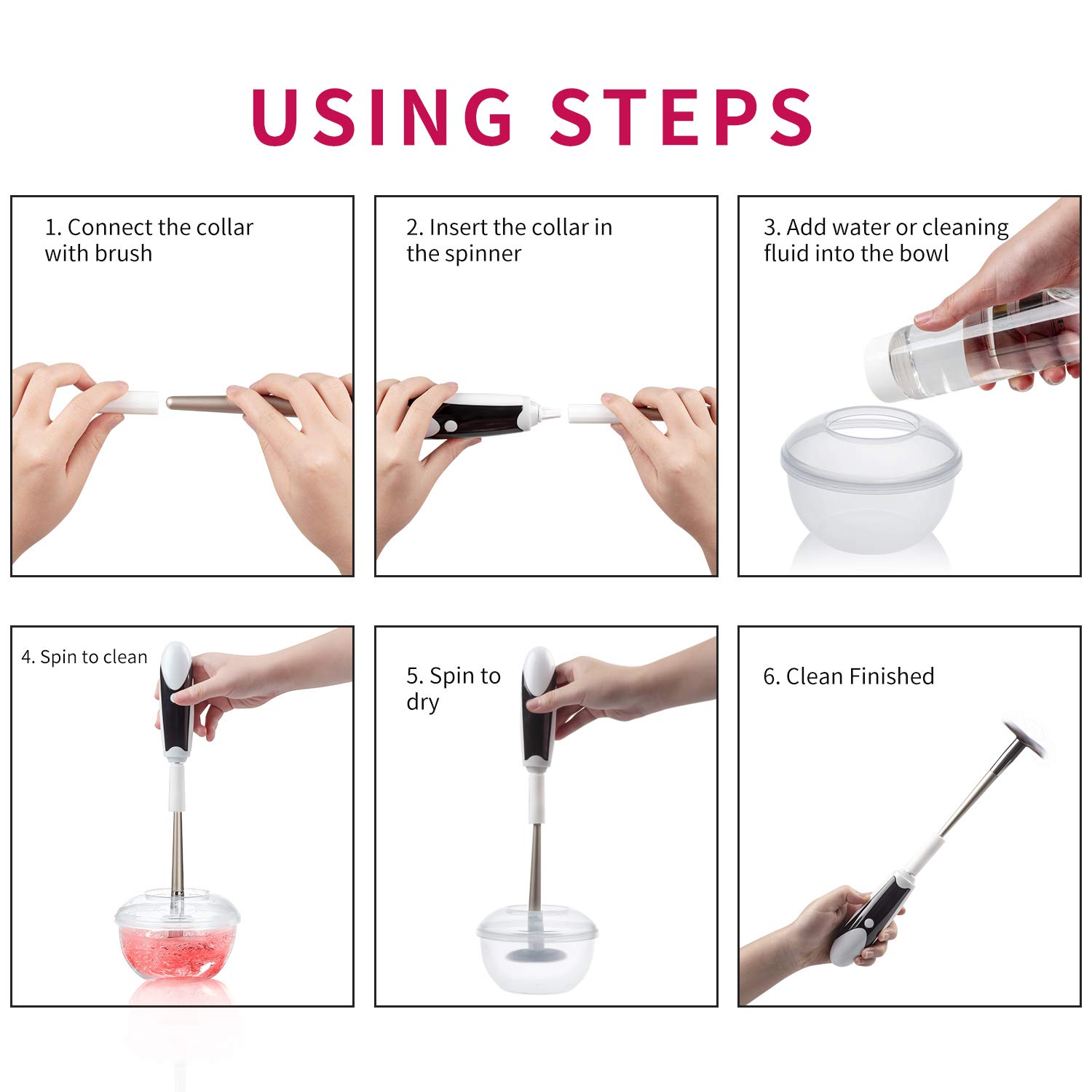 USING STEPS

1. Connect the collar with brush

2. Insert the collar in the spinner

3. Add water or cleaning fluid into the bowl

4. Spin to clean

5. Spin to dry

6. Clean Finished