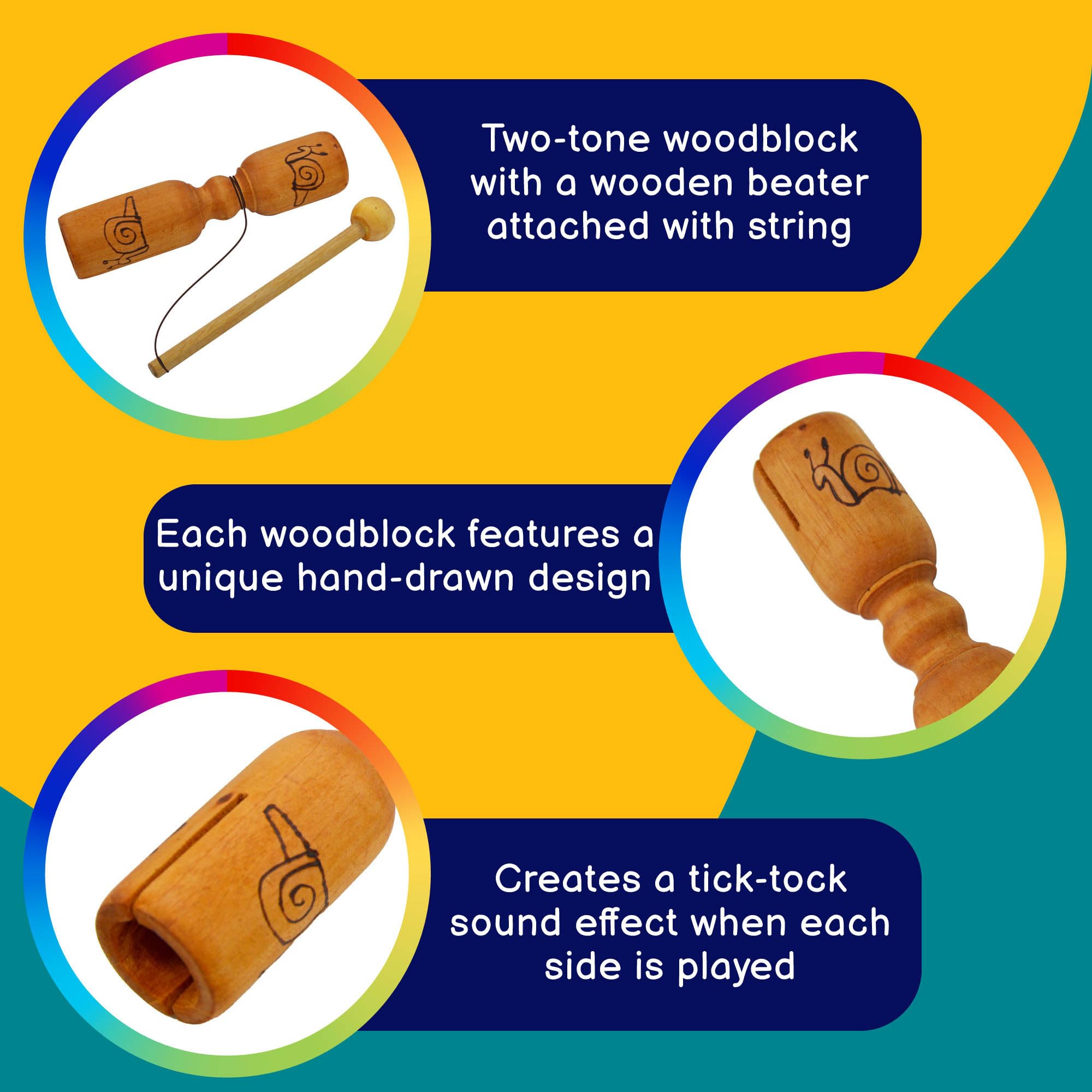 Two-tone woodblock with a wooden beater attached with string

Each woodblock features a unique hand-drawn design

Creates a tick-tock sound effect when each side is played