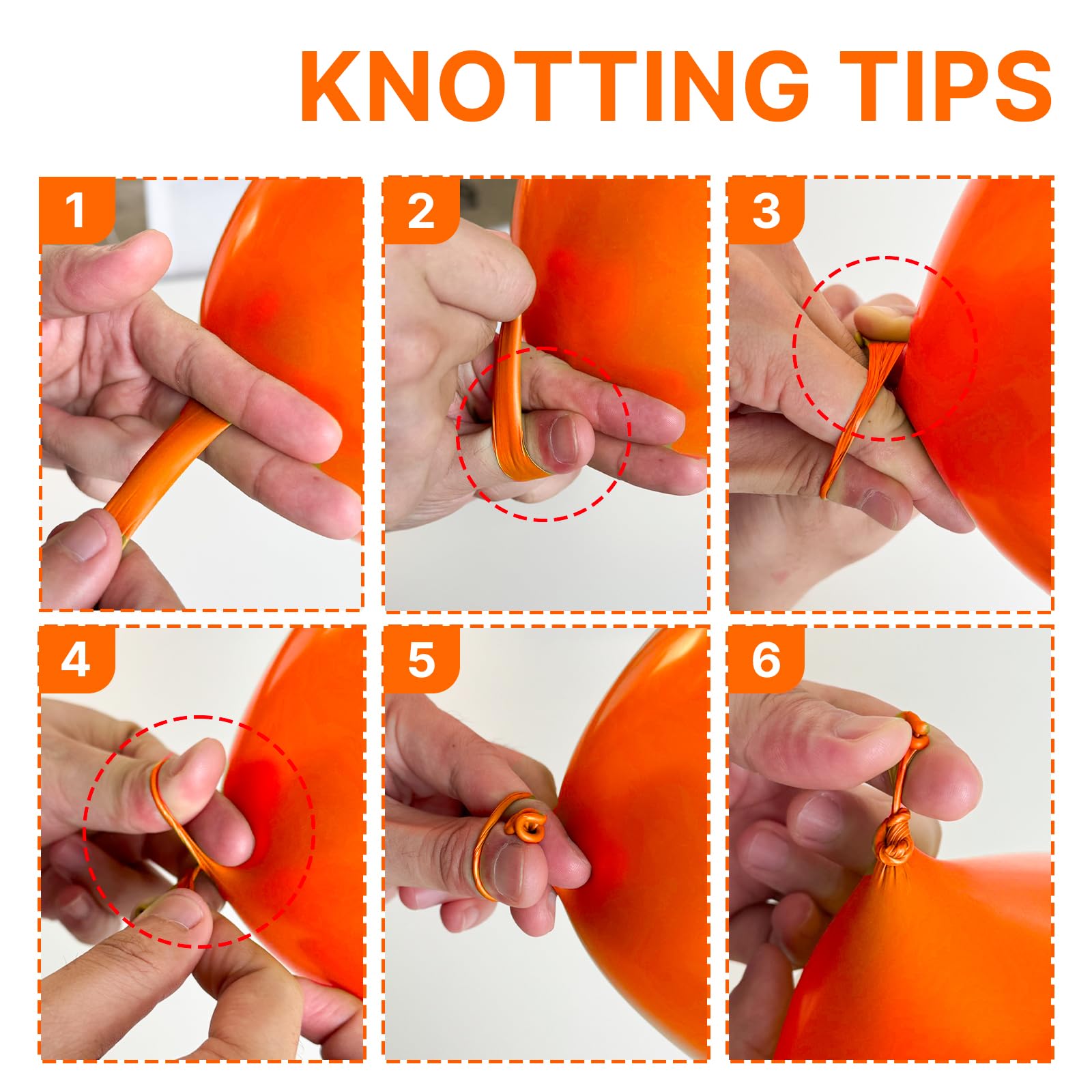 KNOTTING TIPS

1

2

3

4

5

6