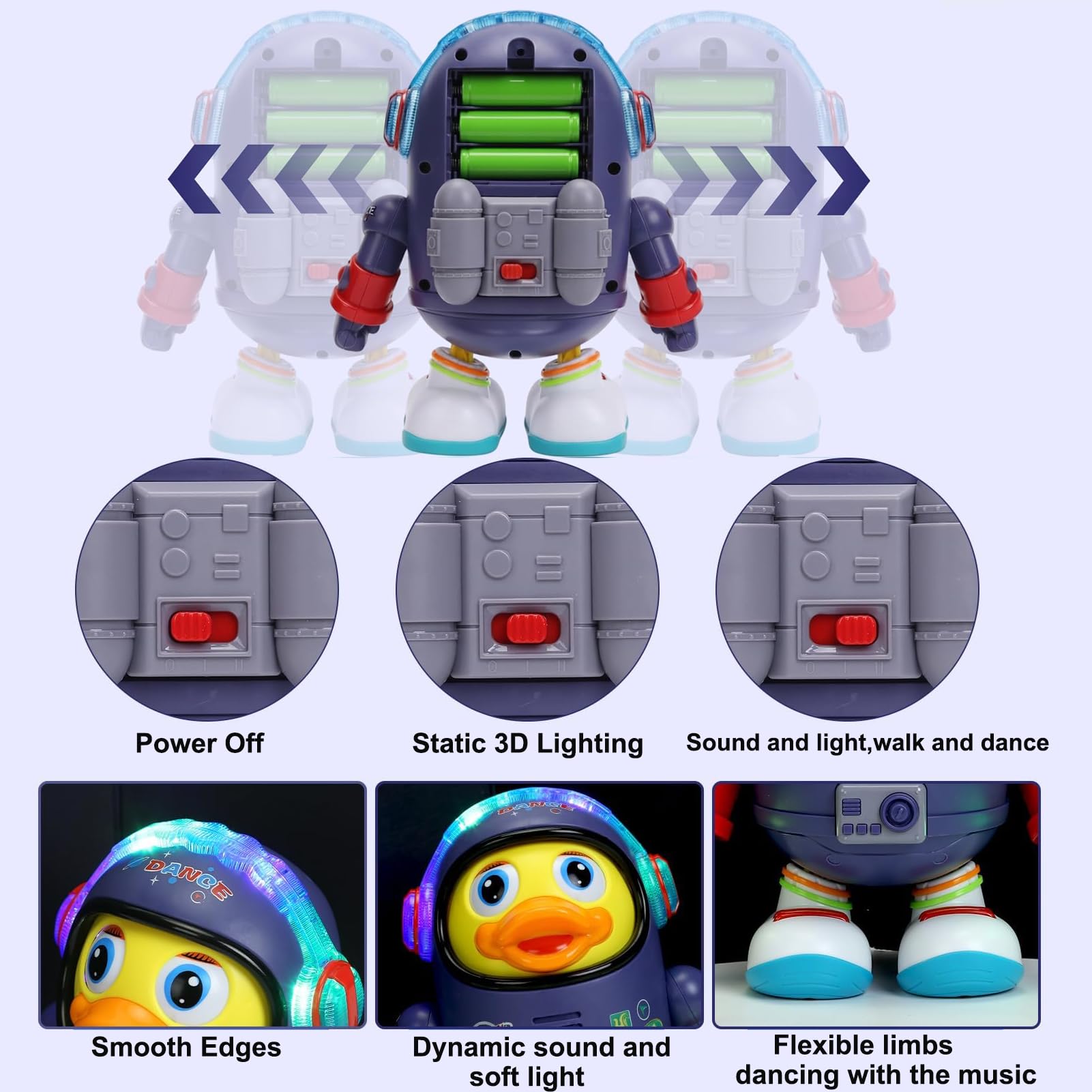 Power Off

Static 3D Lighting

Sound and light,walk and dance

DANCE

DANCE

Smooth Edges

Dynamic sound and soft light

Flexible limbs dancing with the music