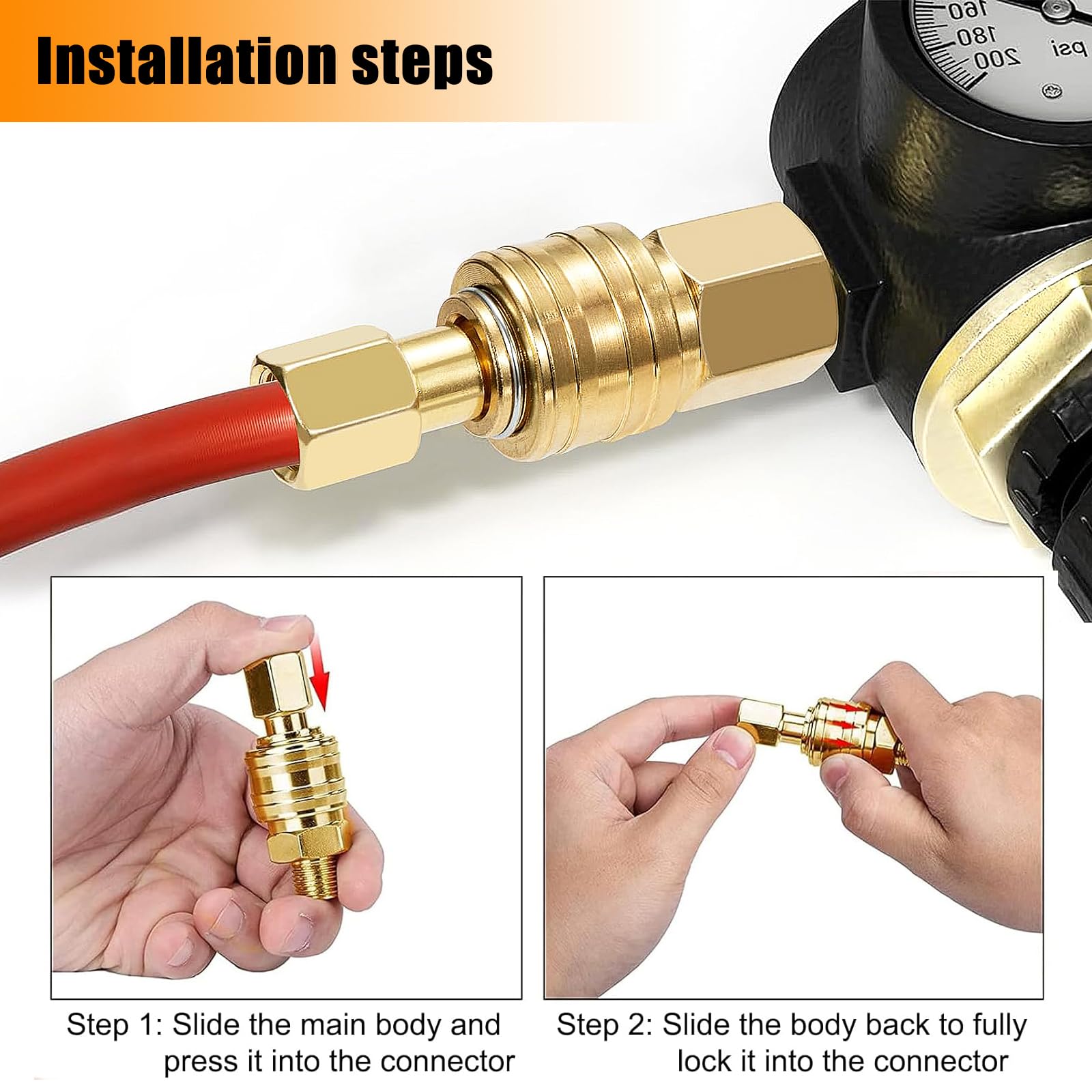 Installation steps

160
180
200
psi

Step 1: Slide the main body and press it into the connector

Step 2: Slide the body back to fully lock it into the connector