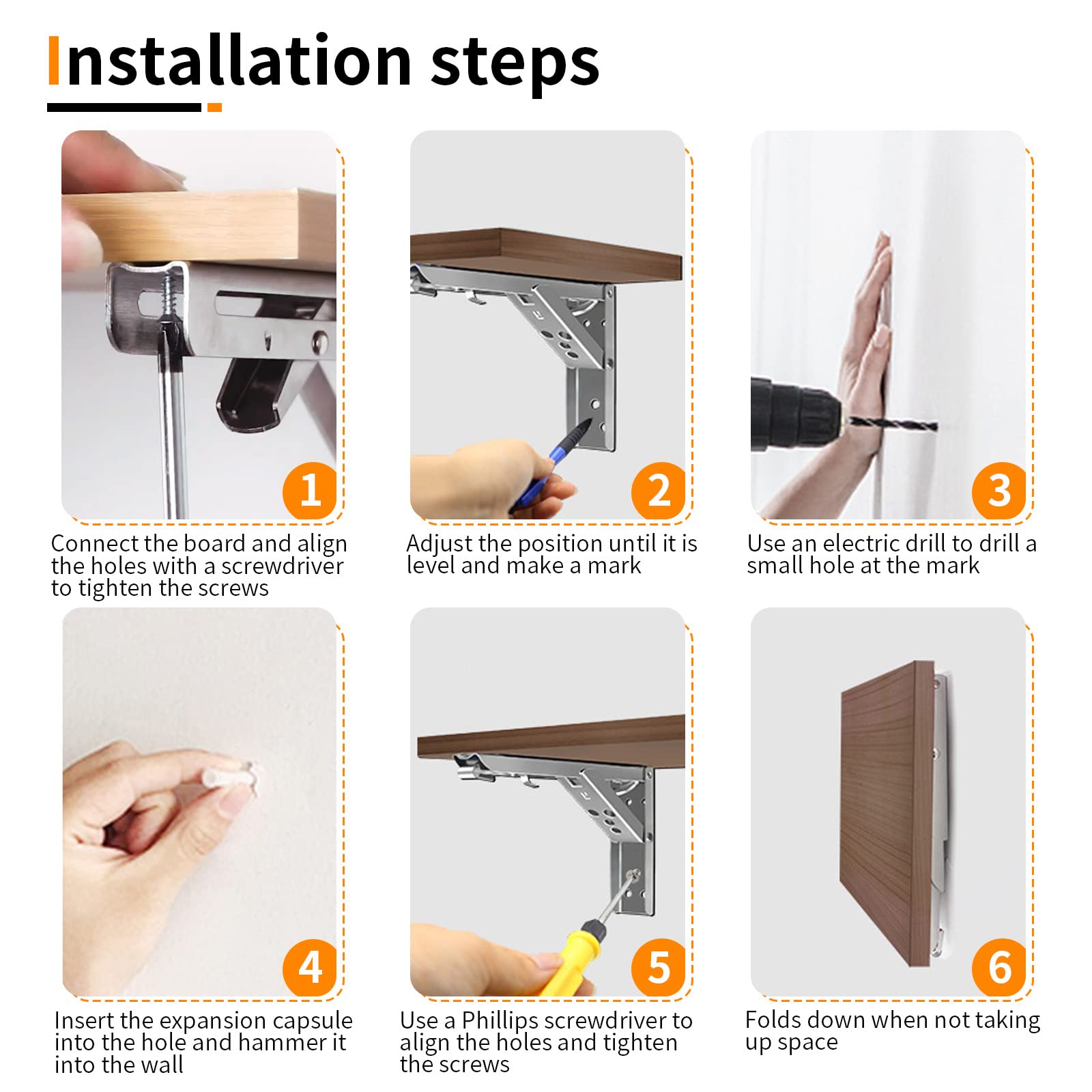 Installation steps

1

Connect the board and align the holes with a screwdriver to tighten the screws

2

Adjust the position until it is level and make a mark

3

Use an electric drill to drill a small hole at the mark

4

Insert the expansion capsule into the hole and hammer it into the wall

5

Use a Phillips screwdriver to align the holes and tighten the screws

6

Folds down when not taking up space