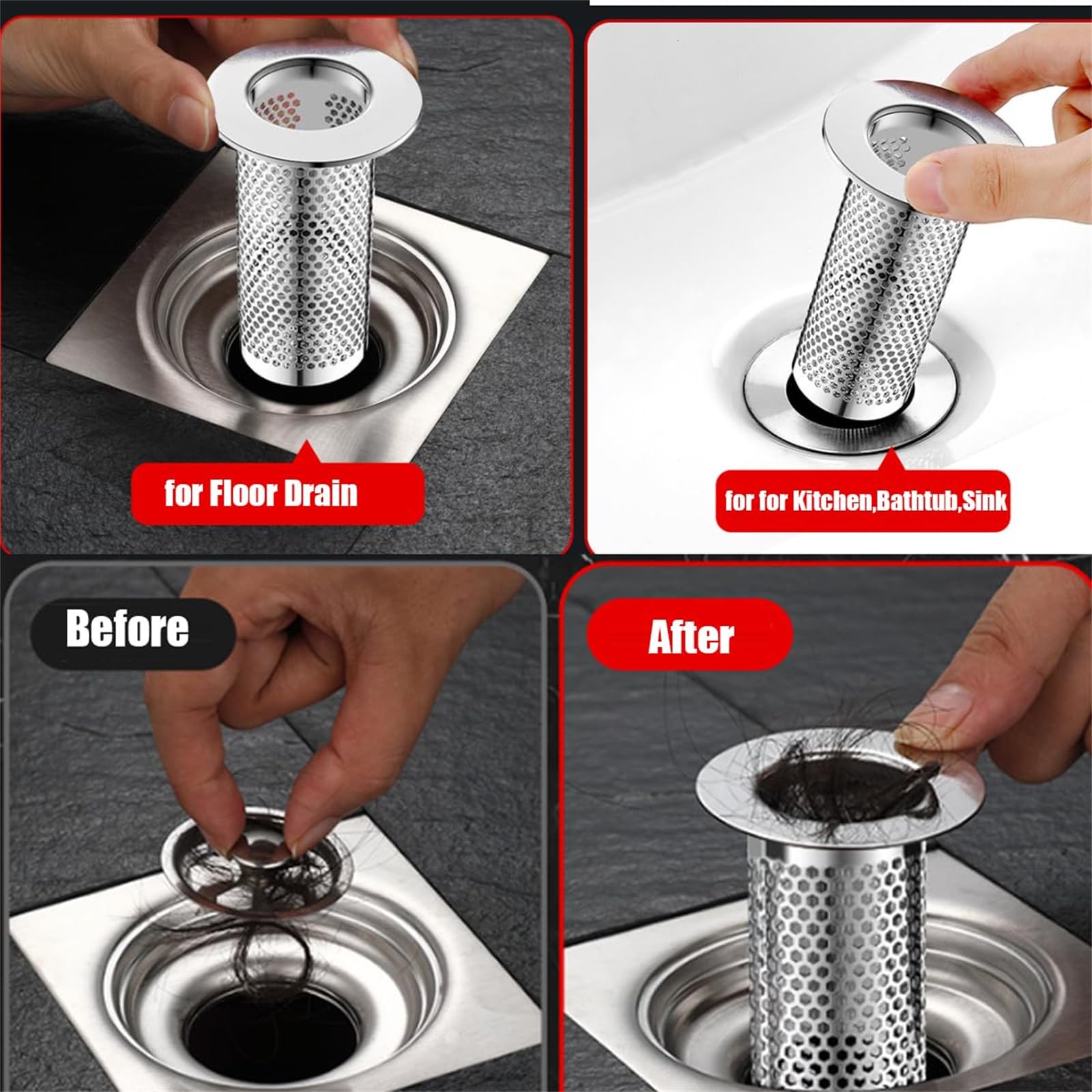 for Floor Drain

for for Kitchen,Bathtub,Sink

Before

After