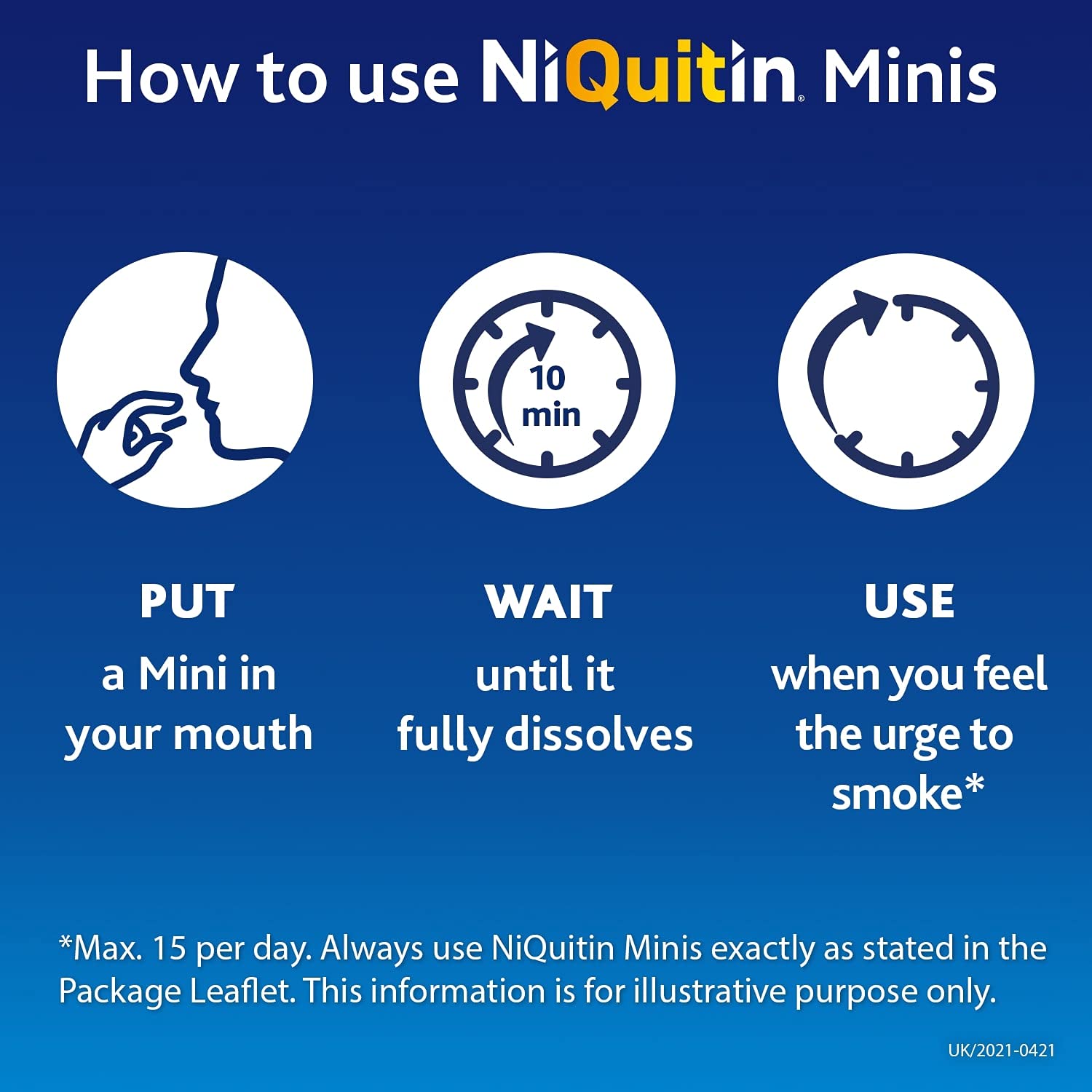 How to use NiQuitin Minis

10 min

PUT
a Mini in your mouth

WAIT
until it fully dissolves

USE
when you feel the urge to smoke*

*Max. 15 per day. Always use NiQuitin Minis exactly as stated in the Package Leaflet. This information is for illustrative purpose only.

UK/2021-0421