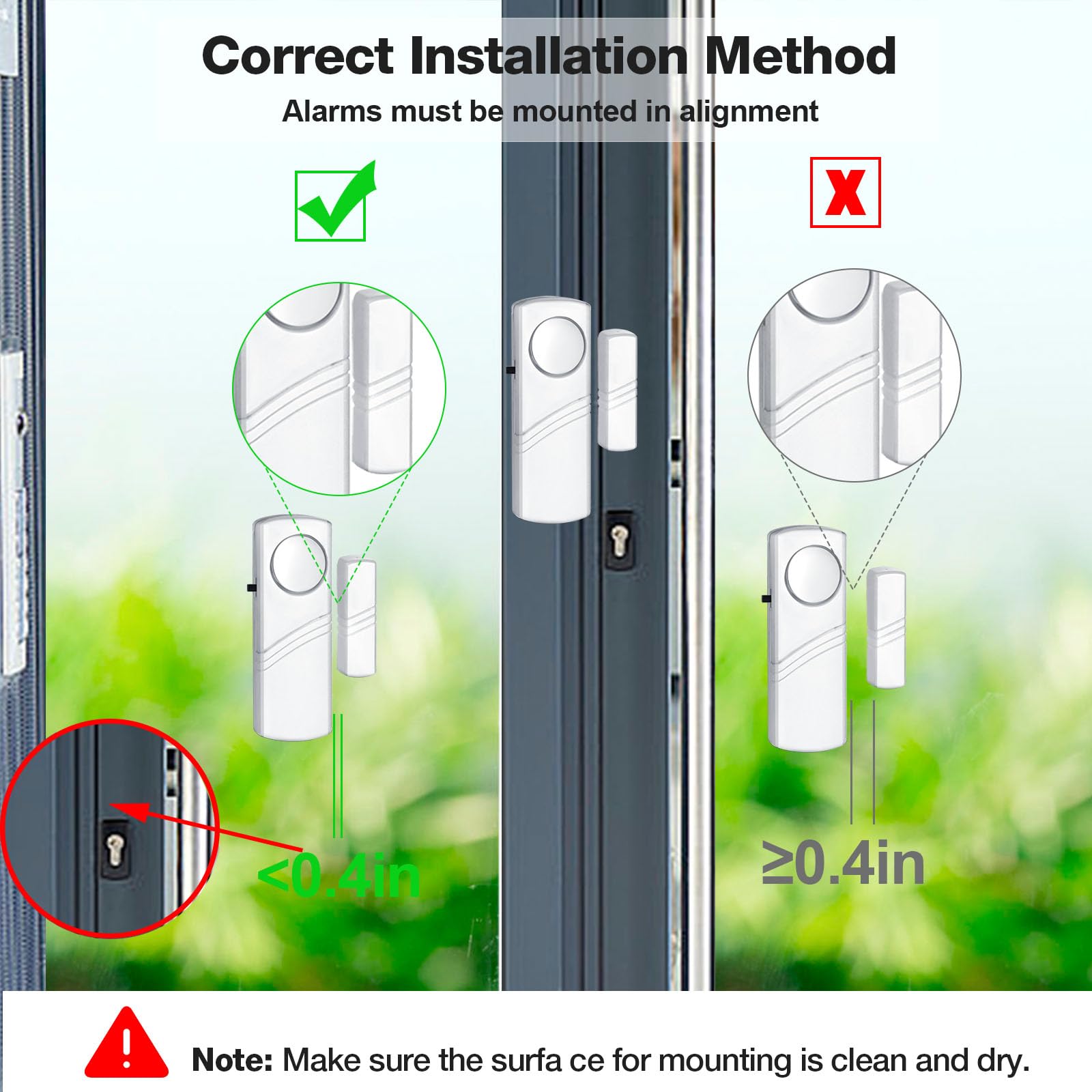 Correct Installation Method

Alarms must be mounted in alignment

X

<0.4in

≥0.4in

Note: Make sure the surfa ce for mounting is clean and dry.