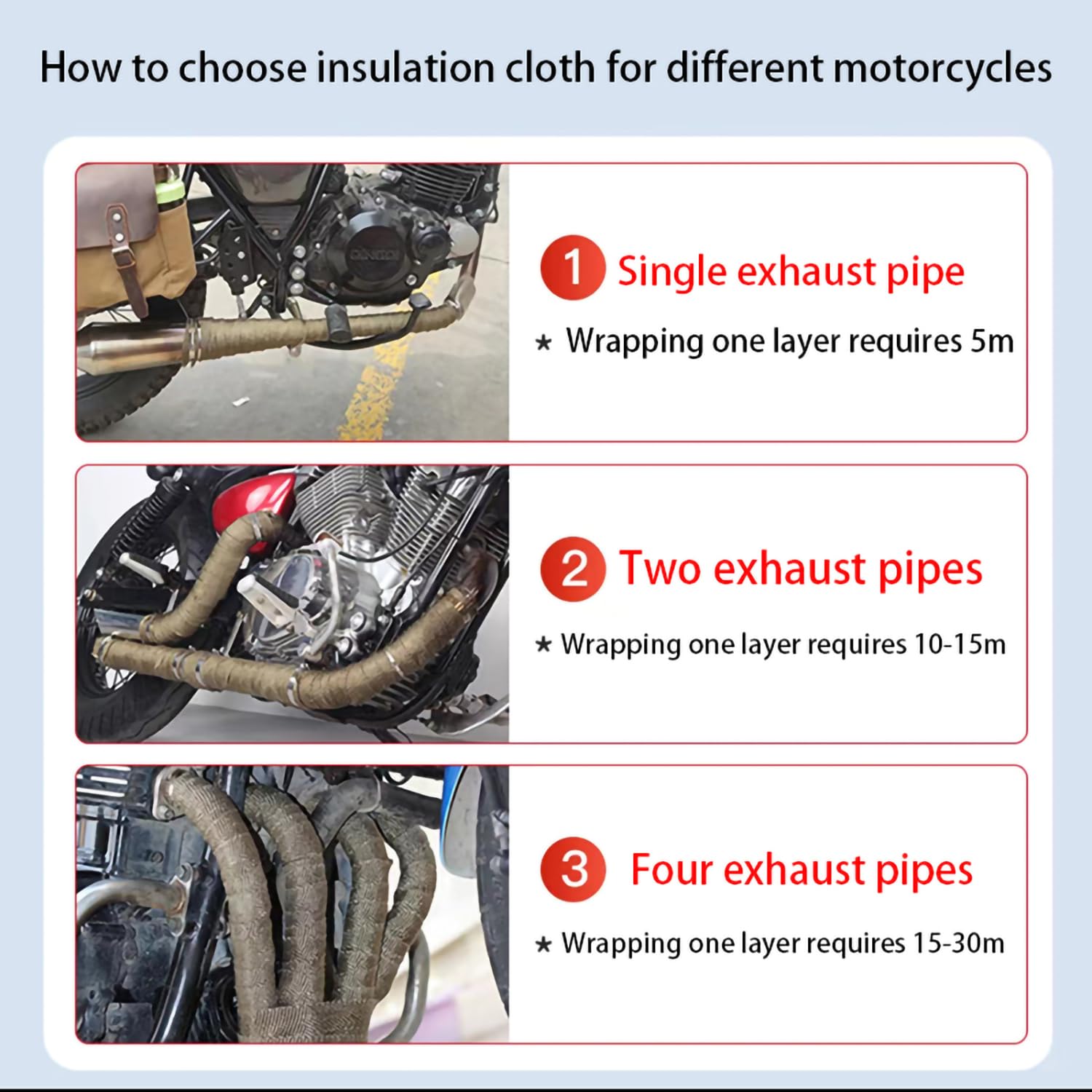 How to choose insulation cloth for different motorcycles

1 Single exhaust pipe

★ Wrapping one layer requires 5m

2 Two exhaust pipes

★ Wrapping one layer requires 10-15m

3 Four exhaust pipes

★ Wrapping one layer requires 15-30m