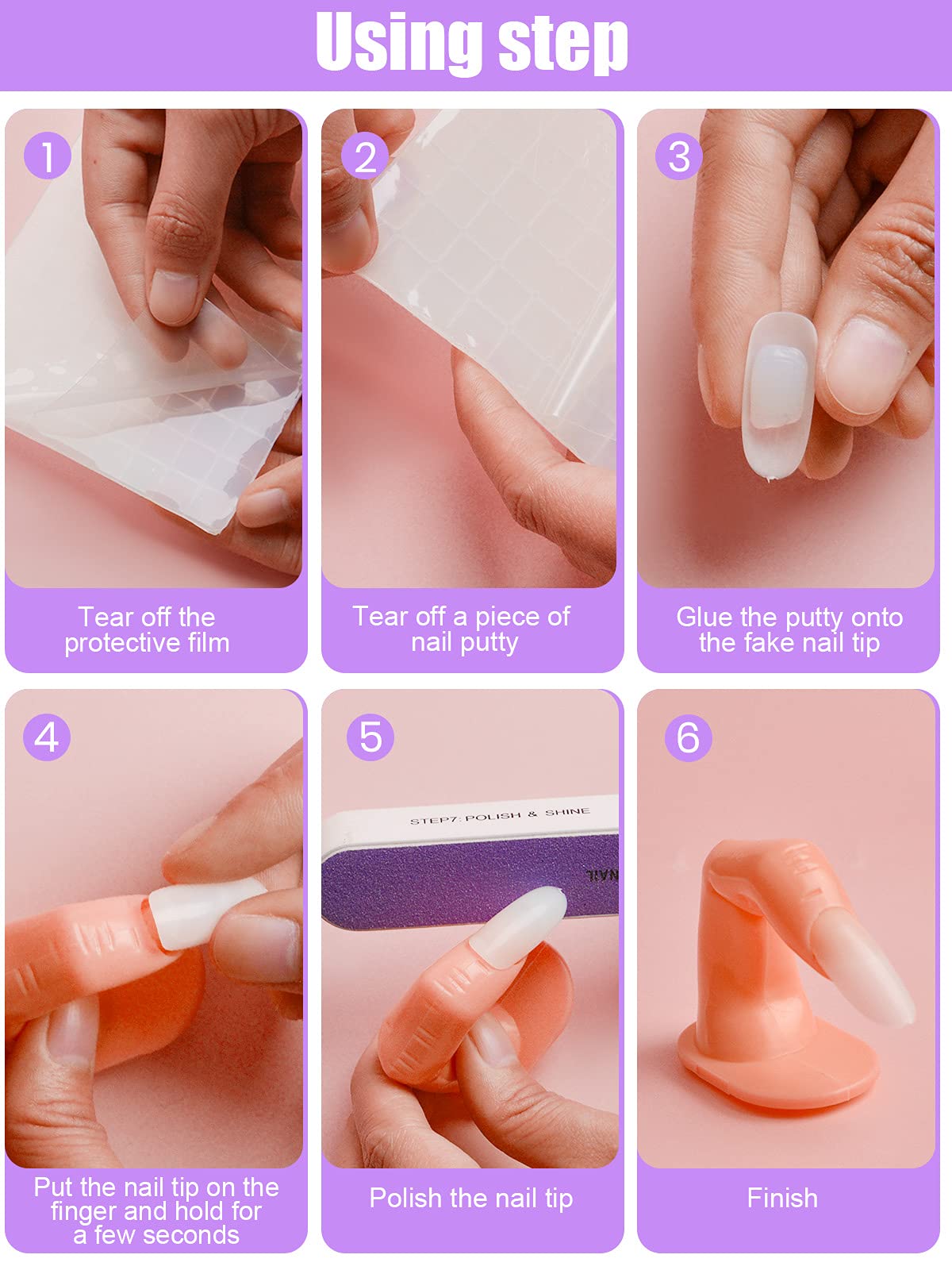 Using step

1
Tear off the protective film

2
Tear off a piece of nail putty

3
Glue the putty onto the fake nail tip

4
Put the nail tip on the finger and hold for a few seconds

5
STEP7: POLISH & SHINE
NAIL
Polish the nail tip

6
Finish