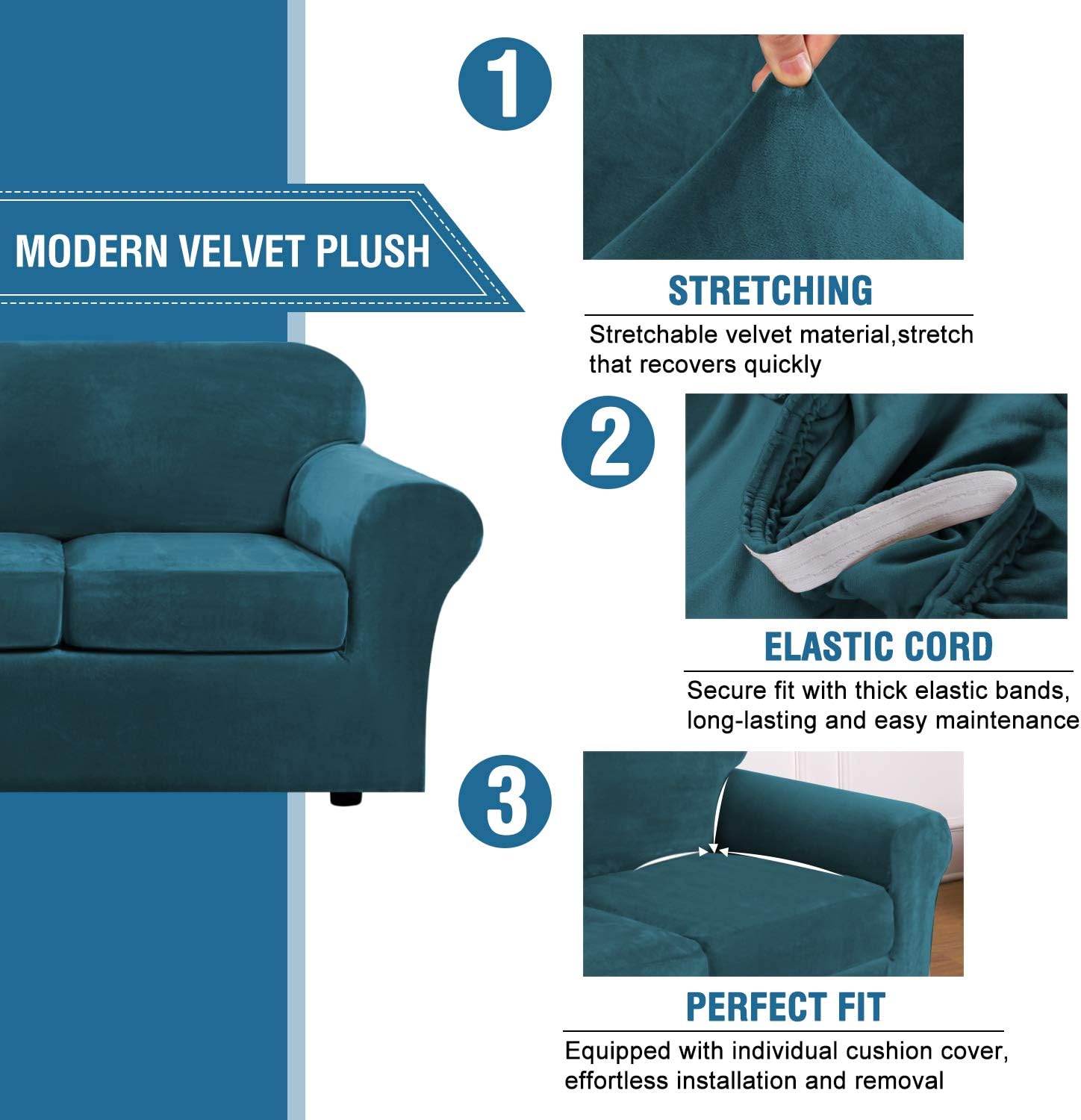 MODERN VELVET PLUSH

1

STRETCHING

Stretchable velvet material,stretch that recovers quickly

2

ELASTIC CORD

Secure fit with thick elastic bands, long-lasting and easy maintenance

3

PERFECT FIT

Equipped with individual cushion cover, effortless installation and removal