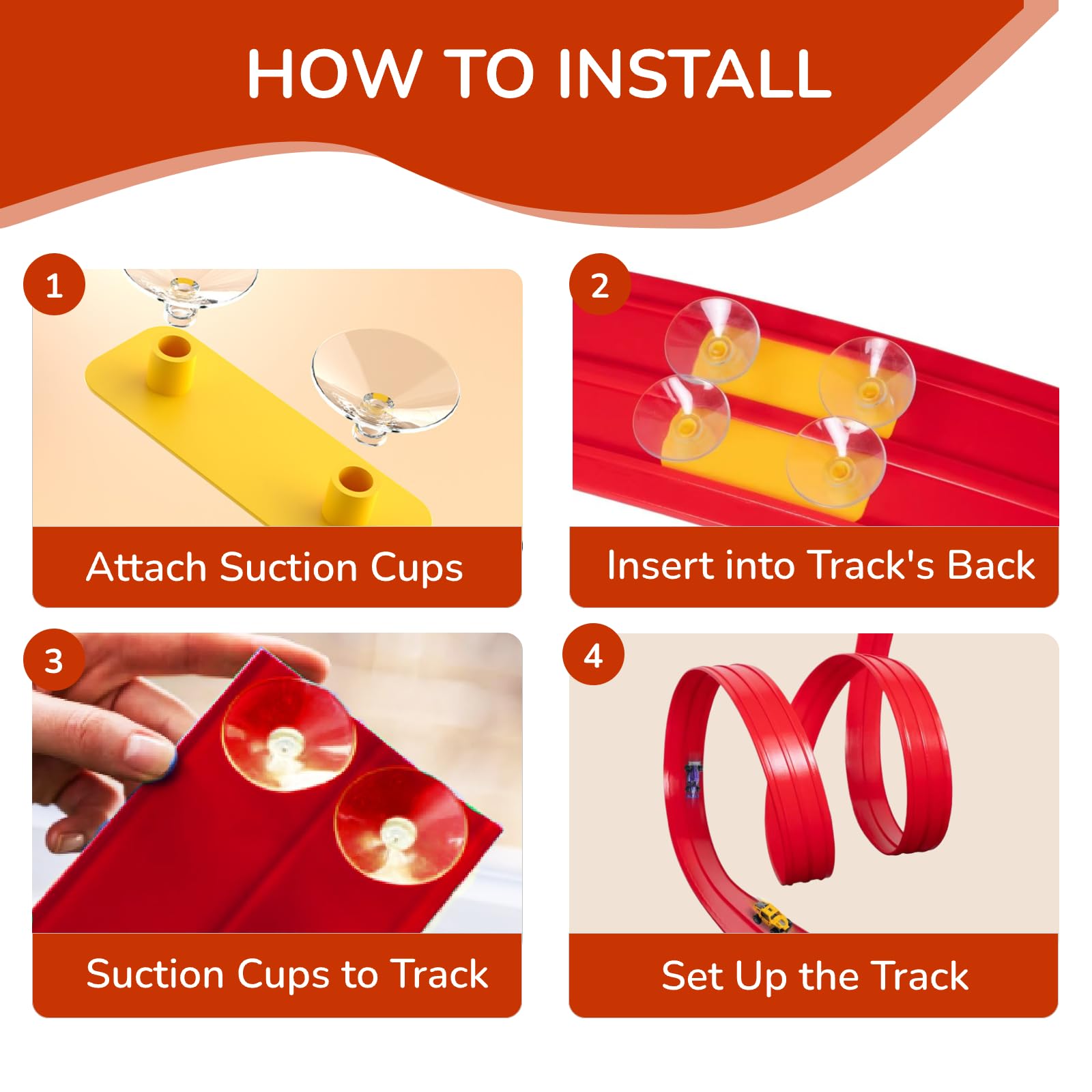 HOW TO INSTALL

1

Attach Suction Cups

2

Insert into Track's Back

3

Suction Cups to Track

4

Set Up the Track