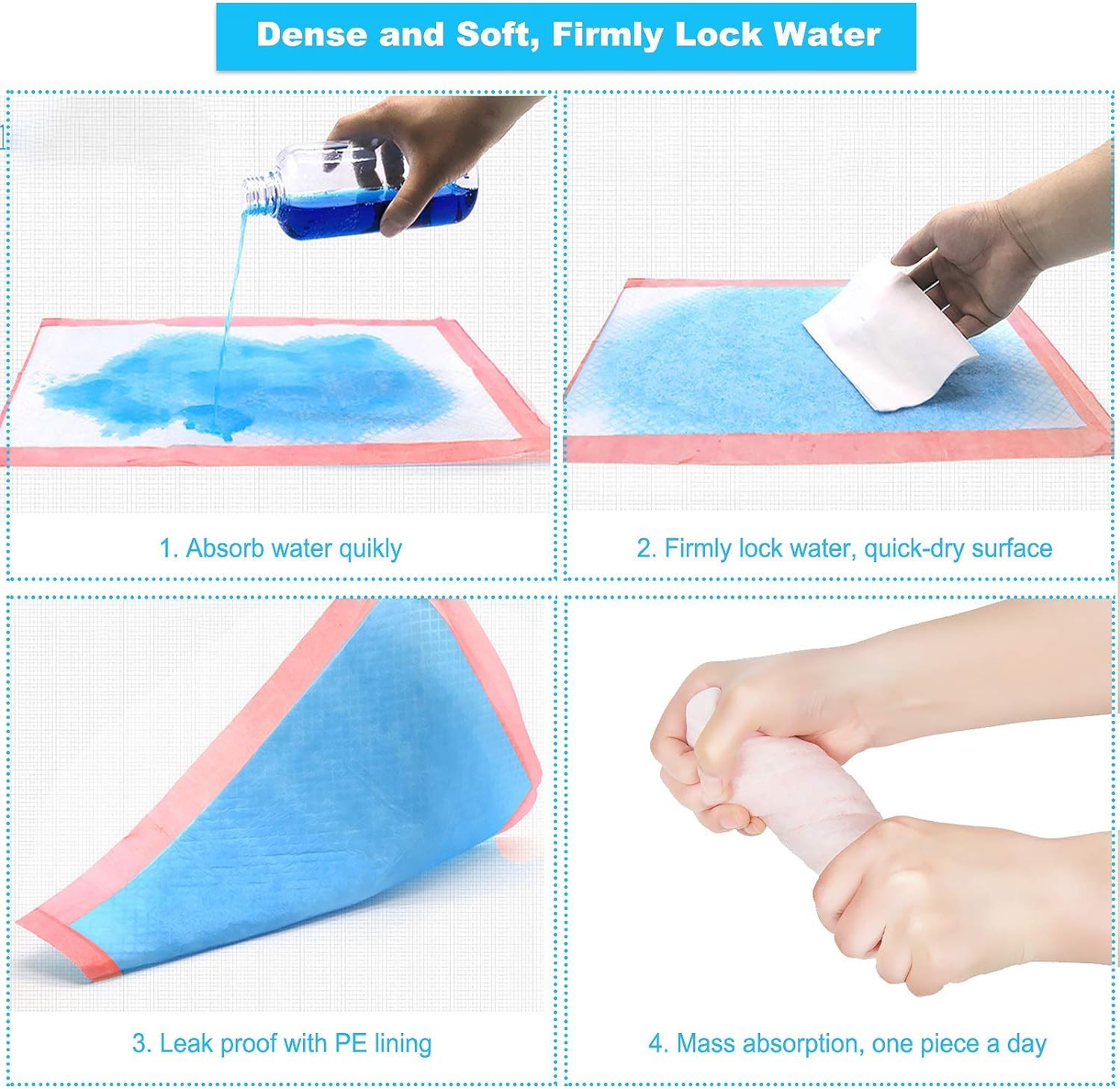 Dense and Soft, Firmly Lock Water

1. Absorb water quikly

2. Firmly lock water, quick-dry surface

3. Leak proof with PE lining

4. Mass absorption, one piece a day