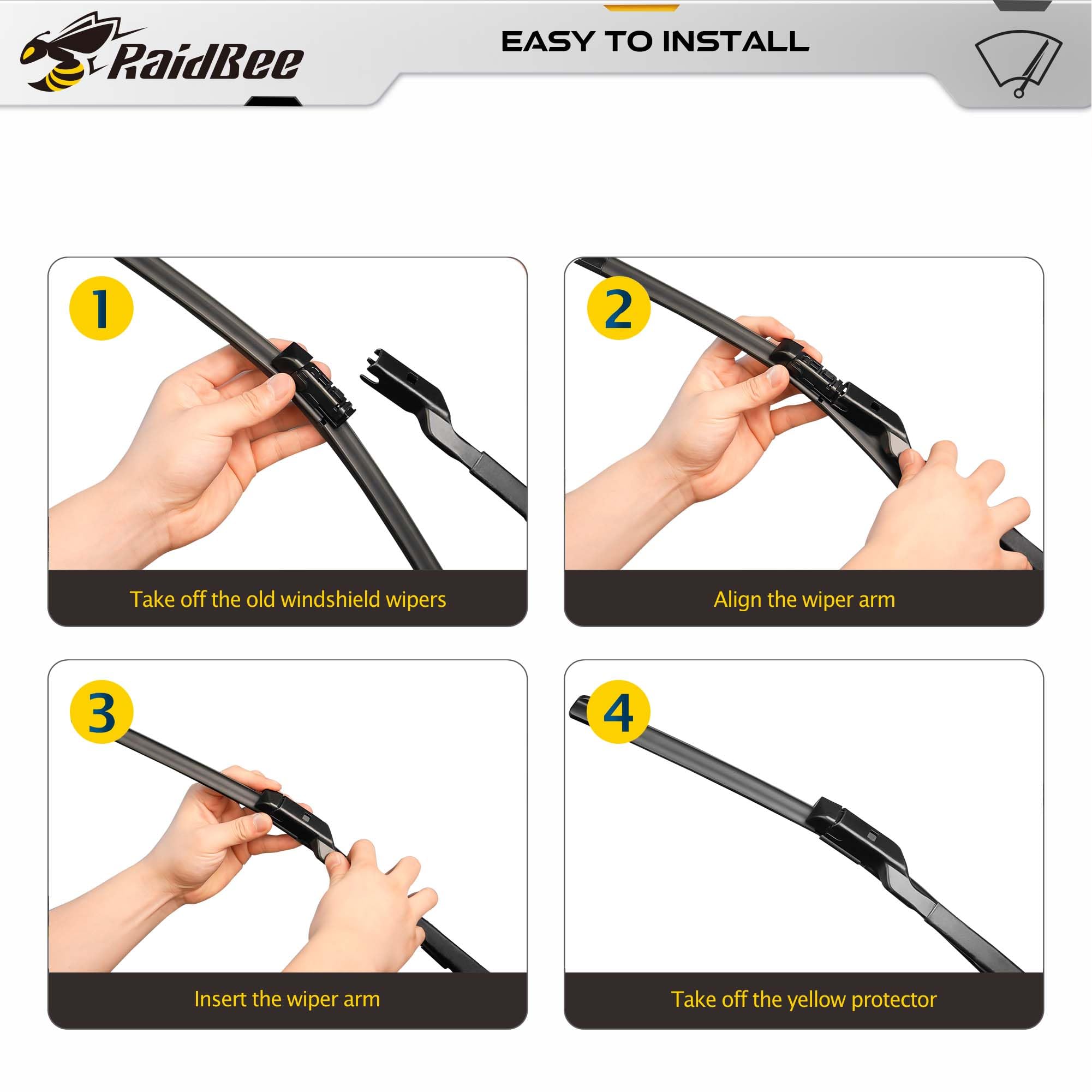 RaidBee

EASY TO INSTALL

1

Take off the old windshield wipers

2

Align the wiper arm

3

Insert the wiper arm

4

Take off the yellow protector