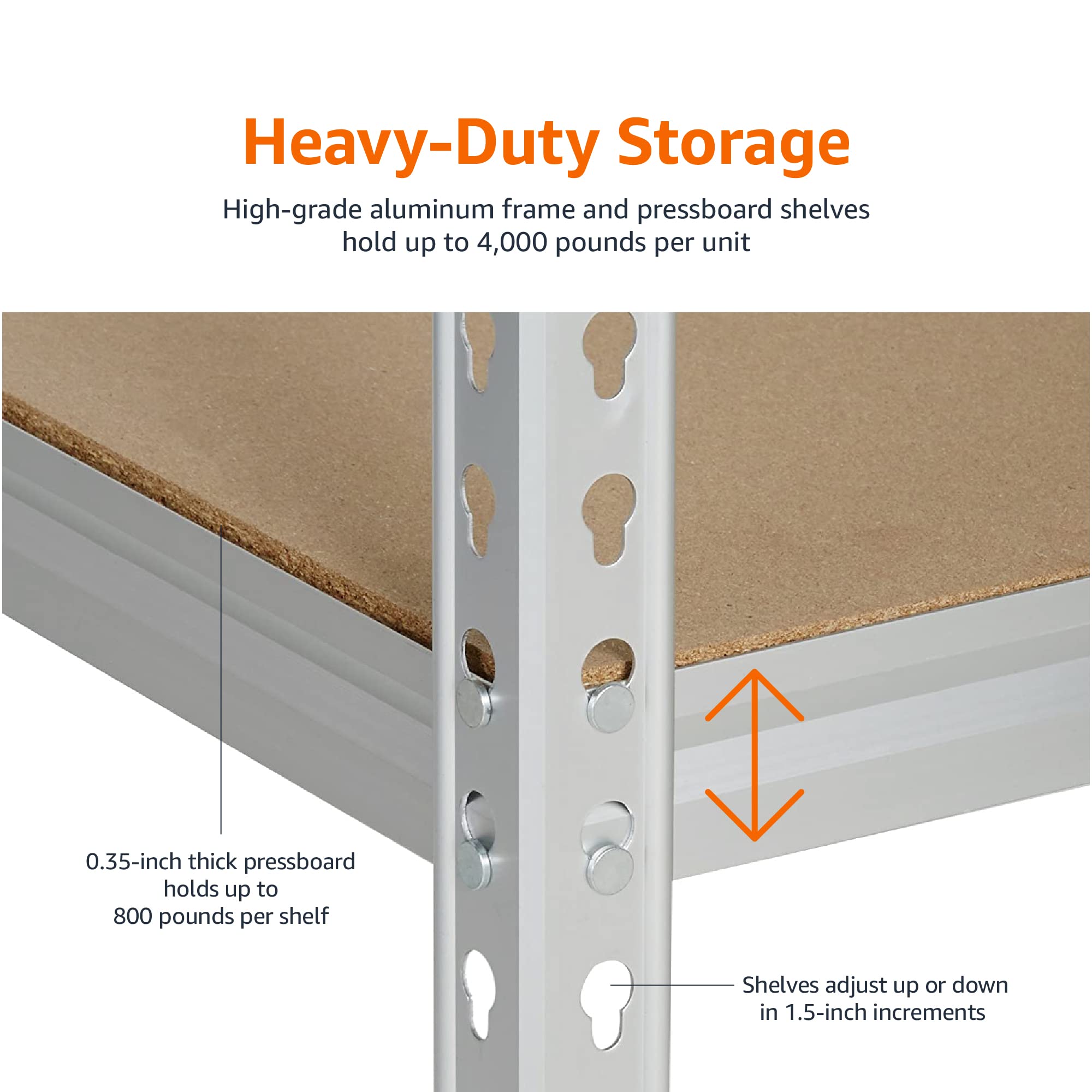 Heavy-Duty Storage

High-grade aluminum frame and pressboard shelves hold up to 4,000 pounds per unit

0.35-inch thick pressboard holds up to 800 pounds per shelf

Shelves adjust up or down in 1.5-inch increments