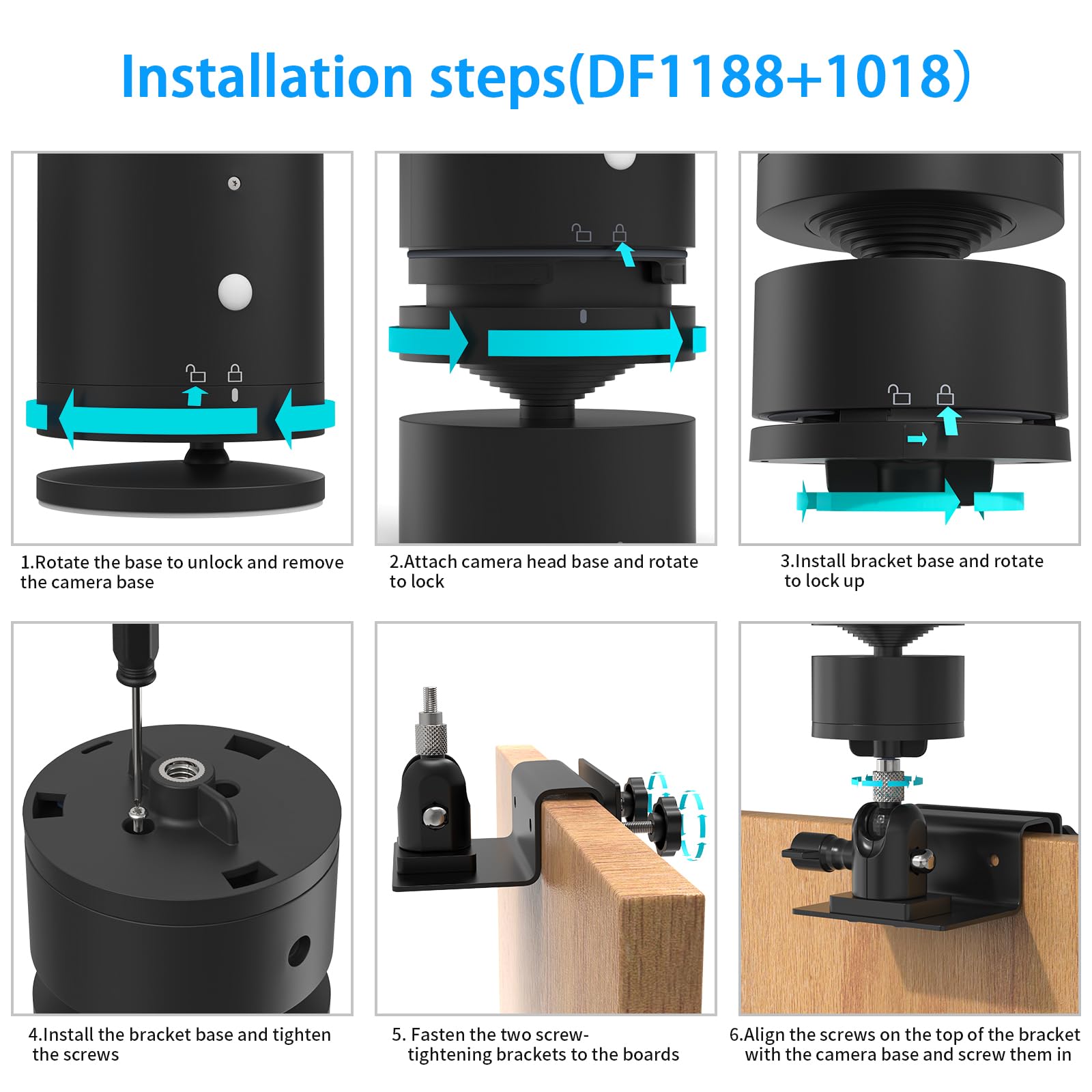 Installation steps(DF1188+1018)

1.Rotate the base to unlock and remove the camera base

2.Attach camera head base and rotate to lock

3.Install bracket base and rotate to lock up

4.Install the bracket base and tighten the screws

5. Fasten the two screw-tightening brackets to the boards

6.Align the screws on the top of the bracket with the camera base and screw them in