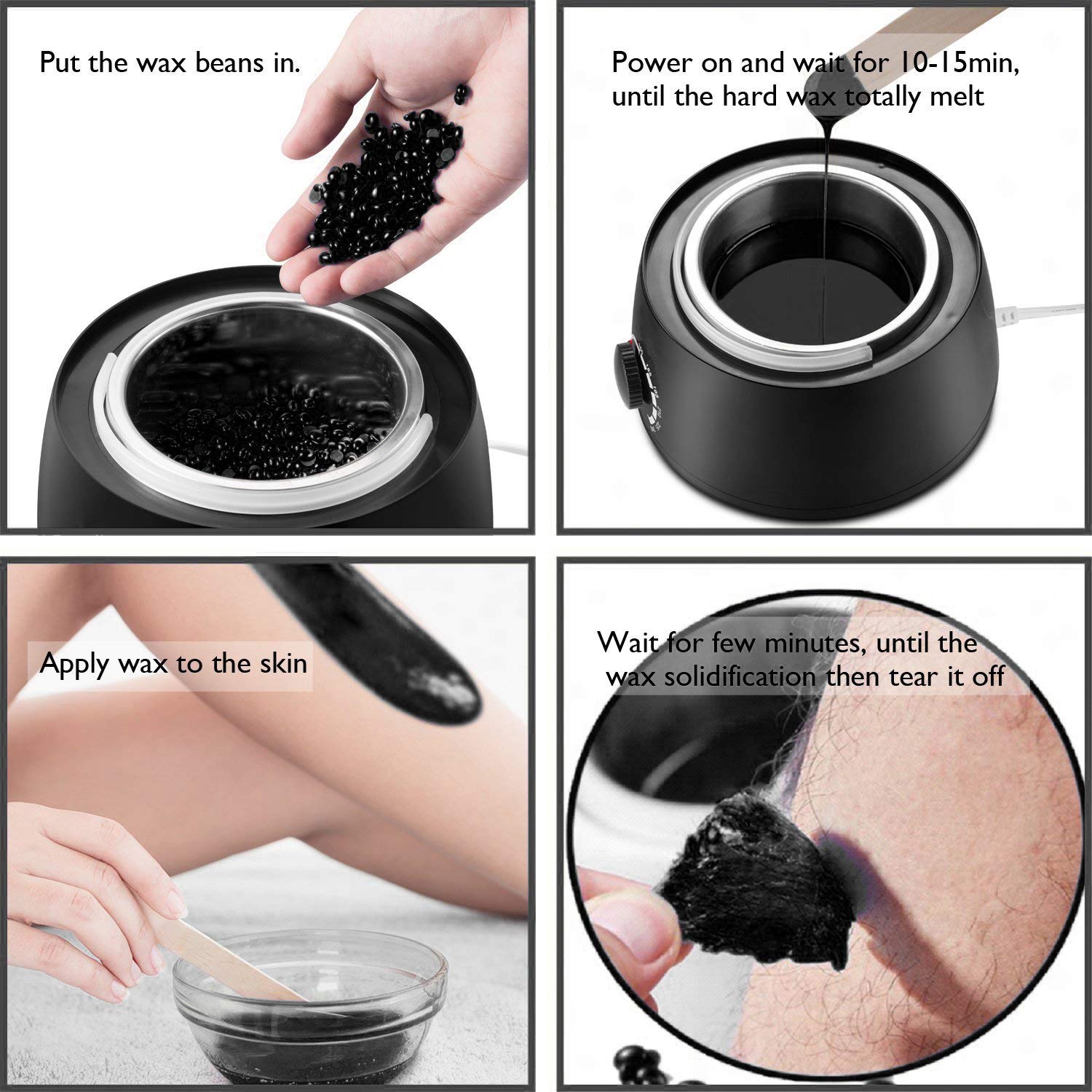 Put the wax beans in.

Power on and wait for 10-15min, until the hard wax totally melt

Apply wax to the skin

Wait for few minutes, until the wax solidification then tear it off