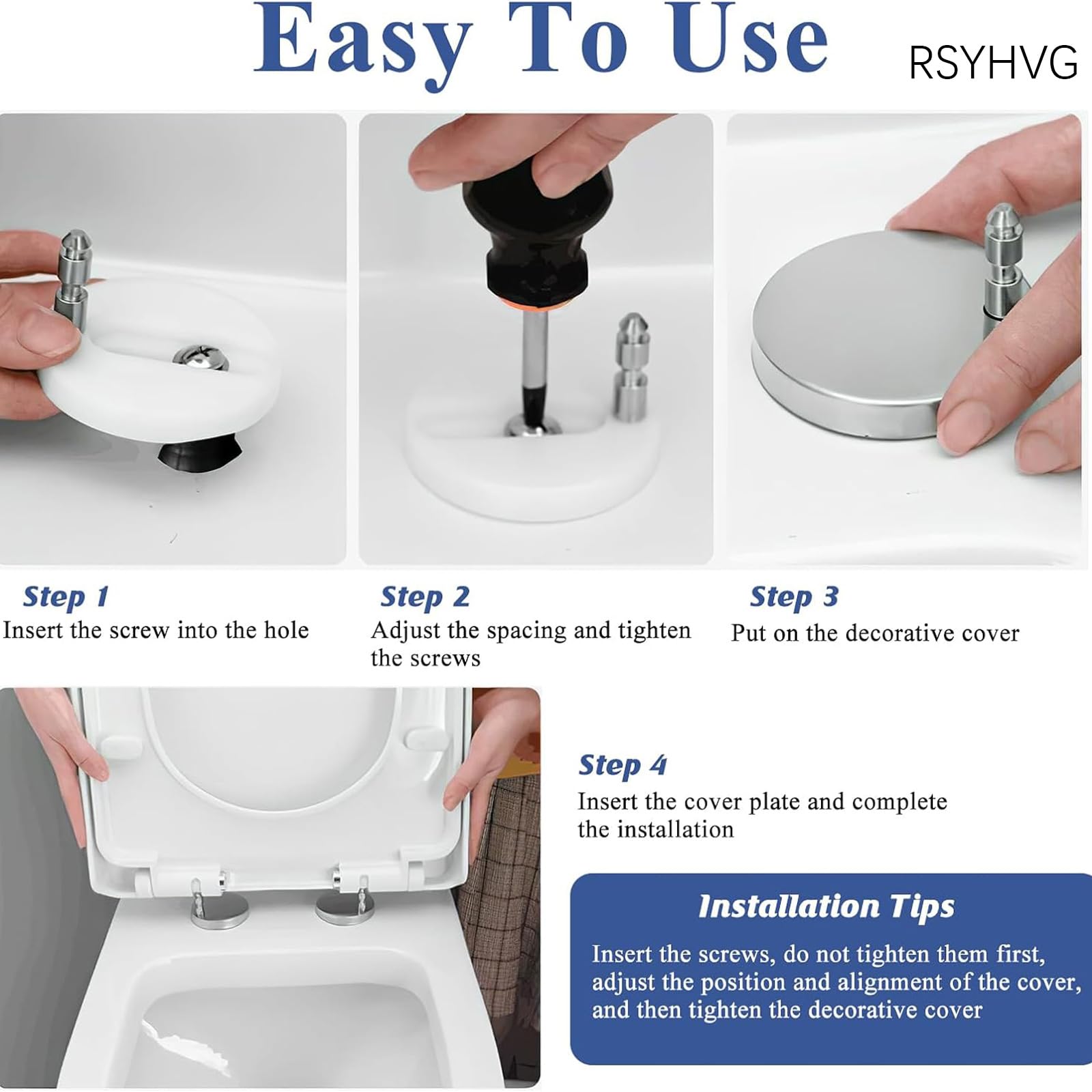 Easy To Use

RSYHVG

Step 1
Insert the screw into the hole

Step 2
Adjust the spacing and tighten the screws

Step 3
Put on the decorative cover

Step 4
Insert the cover plate and complete the installation

Installation Tips
Insert the screws, do not tighten them first, adjust the position and alignment of the cover, and then tighten the decorative cover