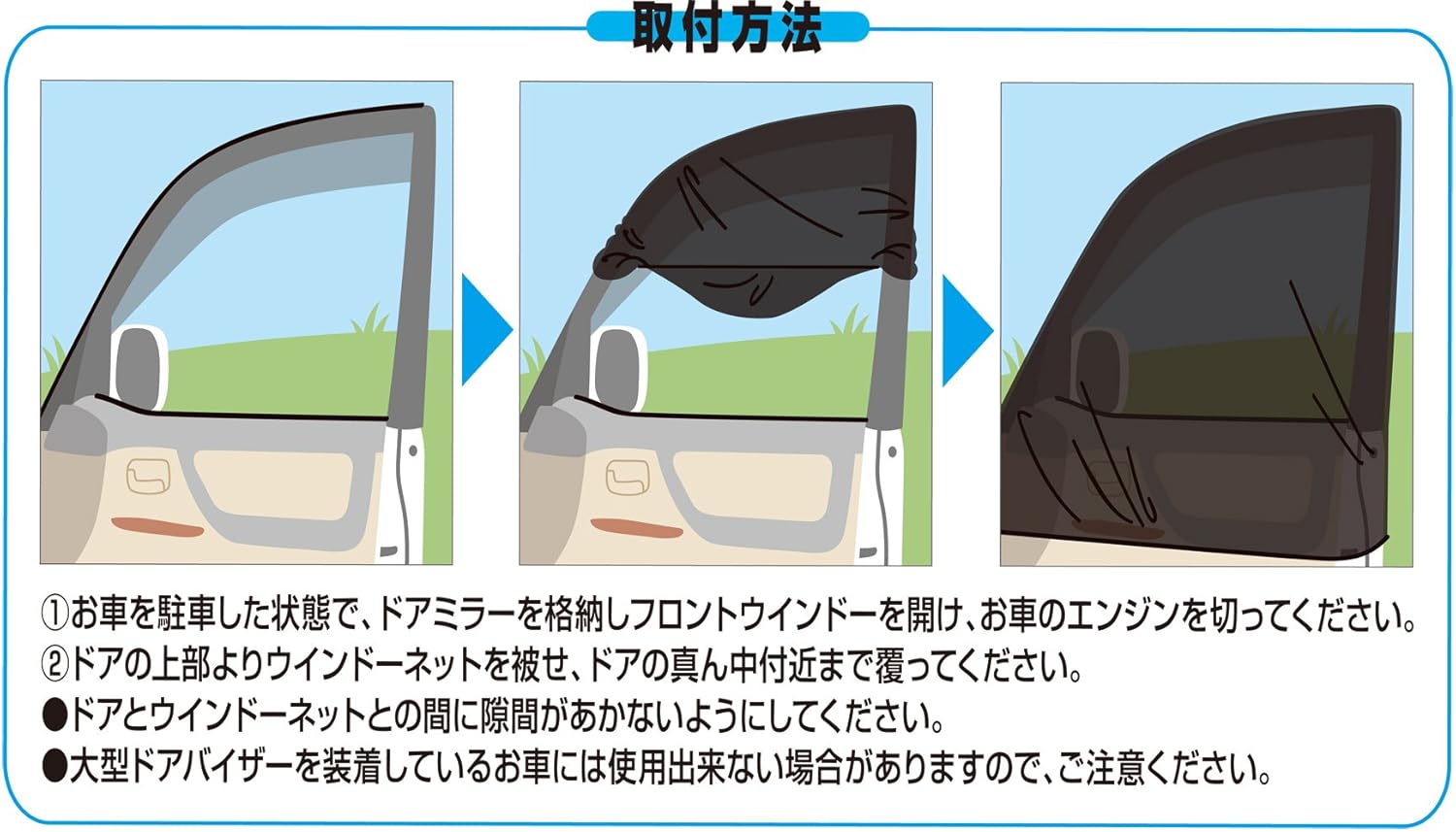 取付方法

①お車を駐車した状態で、ドアミラーを格納しフロントウインドーを開け、お車のエンジンを切ってください。
②ドアの上部よりウインドーネットを被せ、ドアの真ん中付近まで覆ってください。
●ドアとウインドーネットとの間に隙間があかないようにしてください。
●大型ドアバイザーを装着しているお車には使用出来ない場合がありますので、ご注意ください。