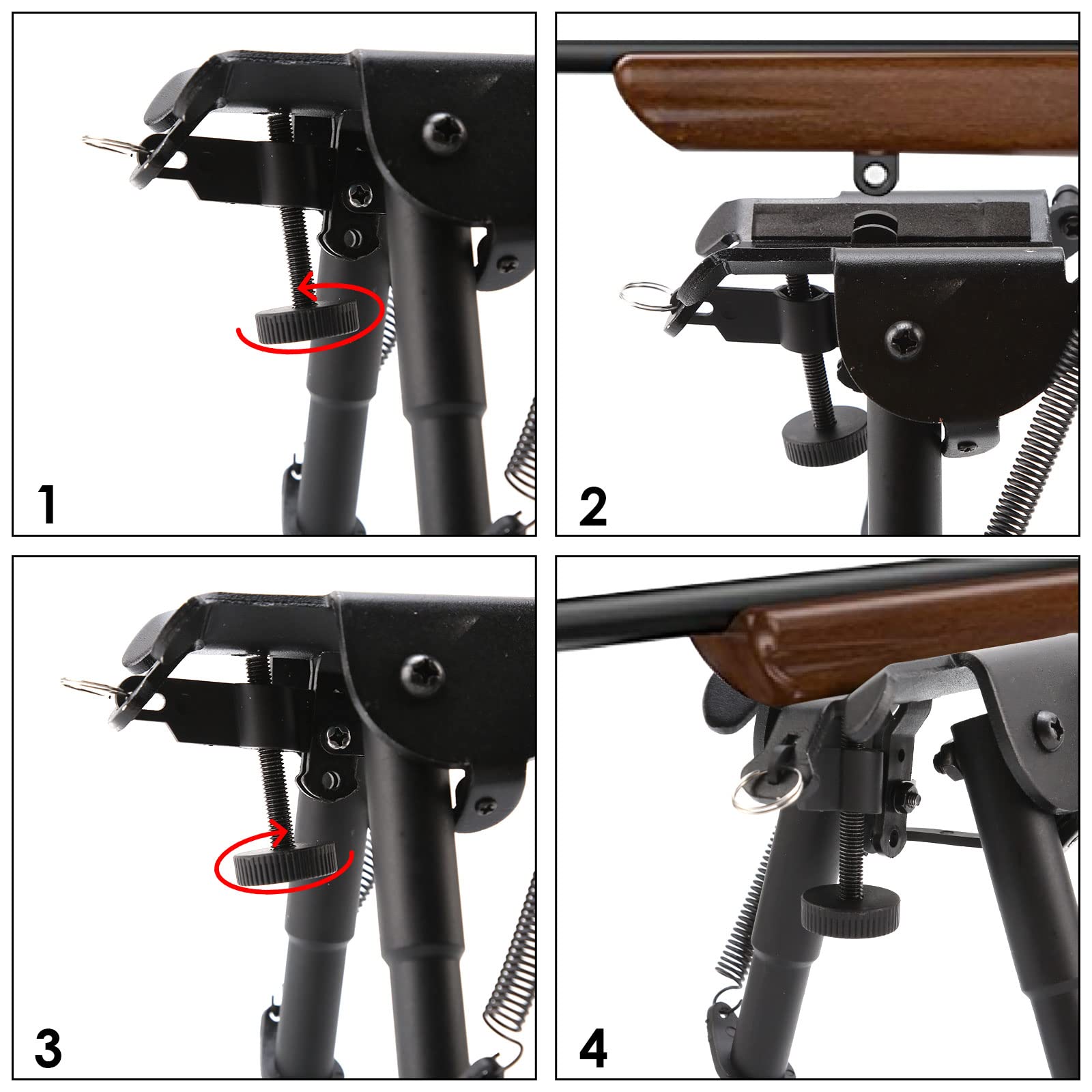 1

2

3

4