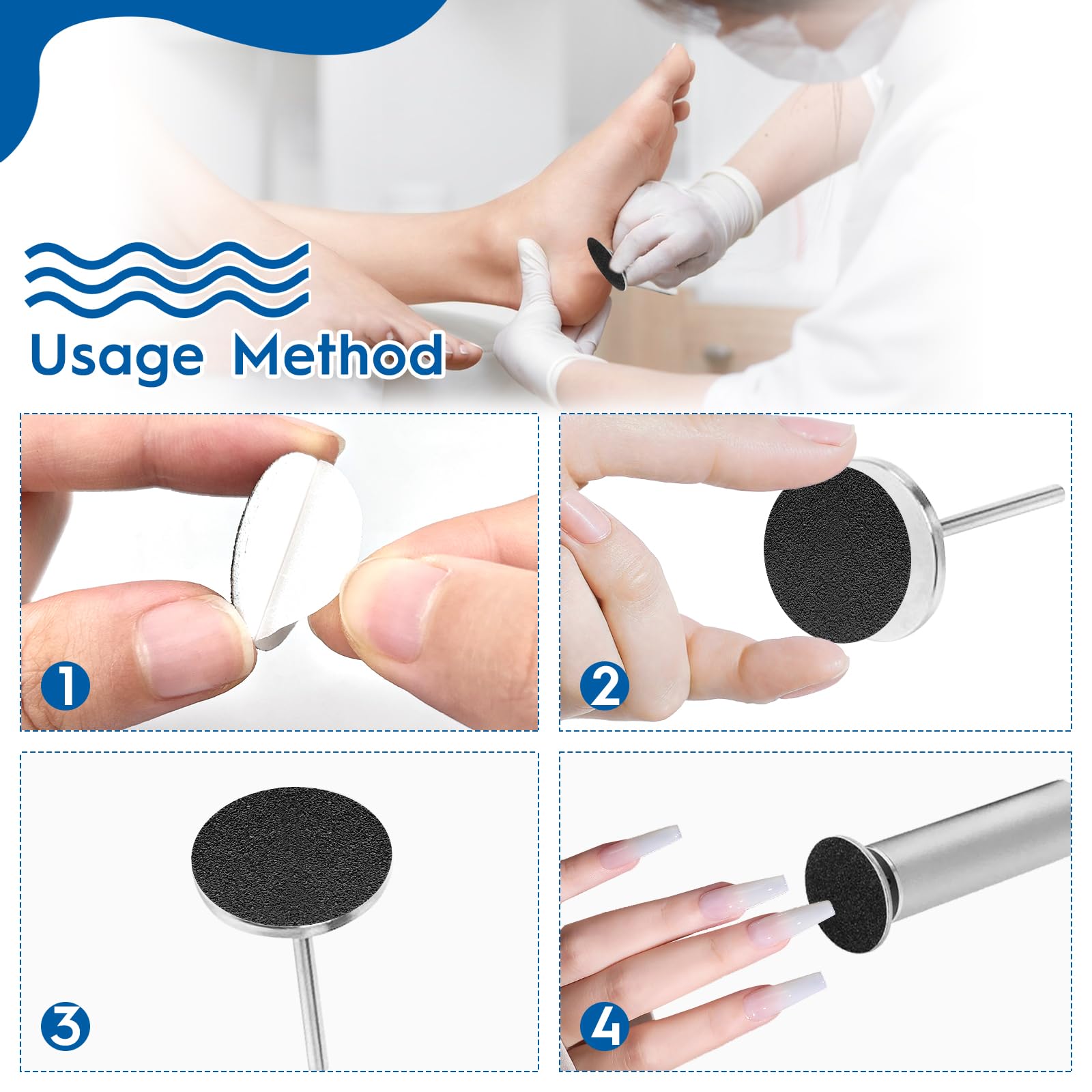 Usage Method

1

2

3

4