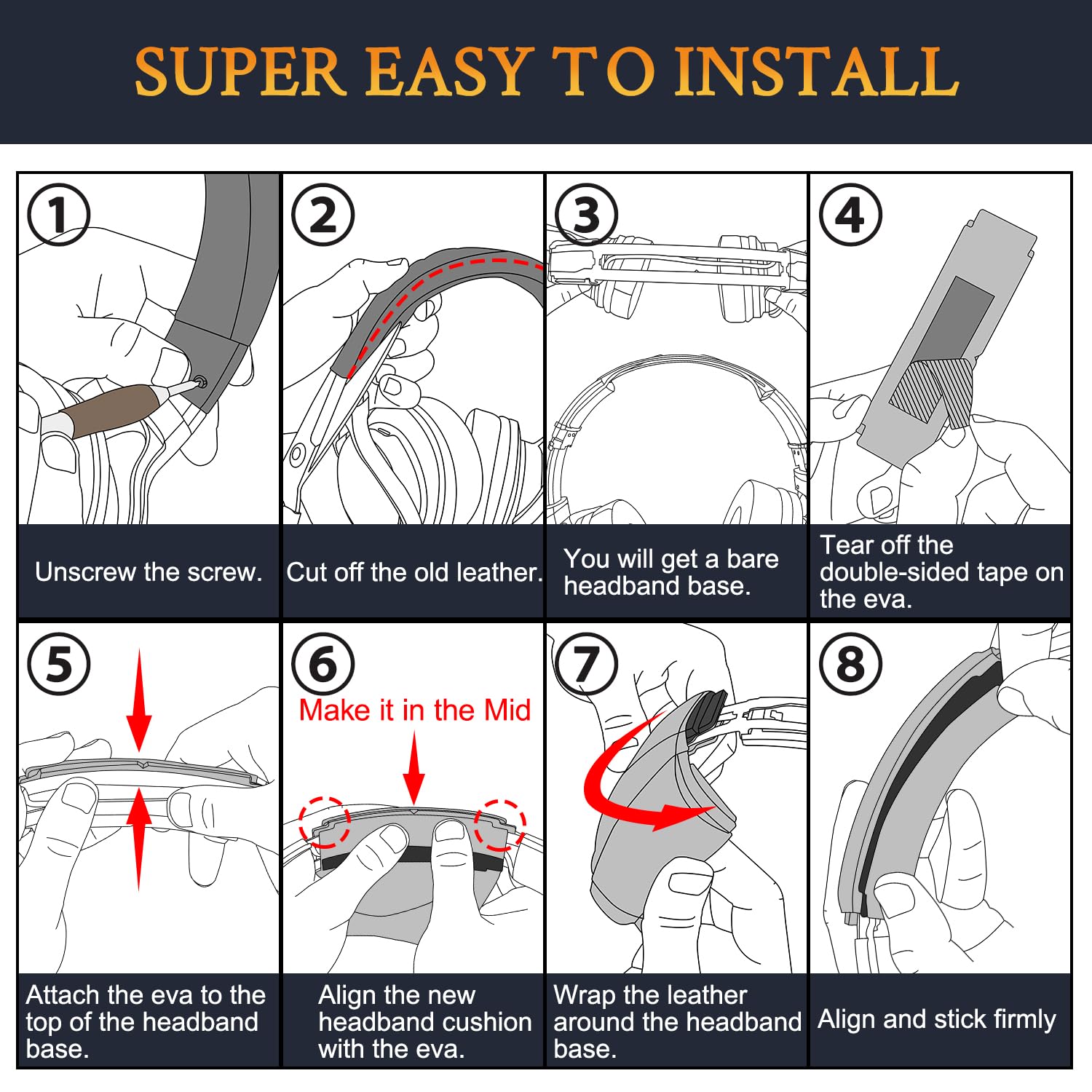 SUPER EASY TO INSTALL

① Unscrew the screw.

② Cut off the old leather.

③ You will get a bare headband base.

④ Tear off the double-sided tape on the eva.

⑤ Attach the eva to the top of the headband base.

⑥ Make it in the Mid

Align the new headband cushion with the eva.

⑦ Wrap the leather around the headband base.

⑧ Align and stick firmly