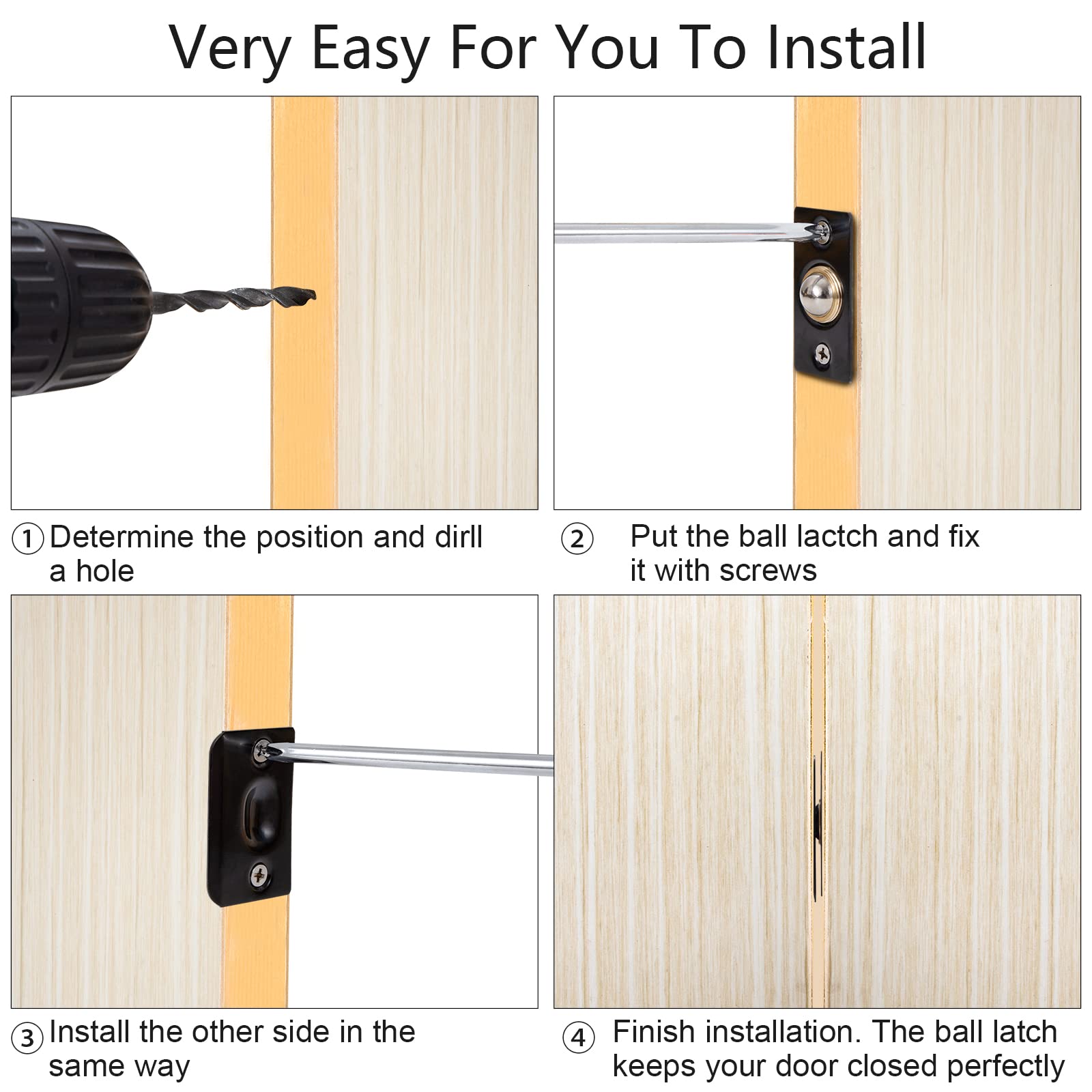 Very Easy For You To Install

① Determine the position and dirll a hole

② Put the ball lactch and fix it with screws

③ Install the other side in the same way

④ Finish installation. The ball latch keeps your door closed perfectly