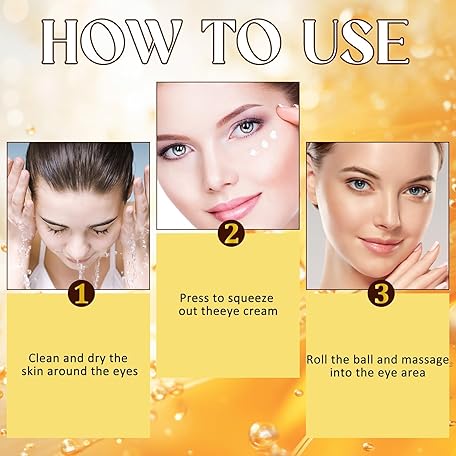 HOW TO USE

1

Clean and dry the skin around the eyes

2

Press to squeeze out theeye cream

3

Roll the ball and massage into the eye area