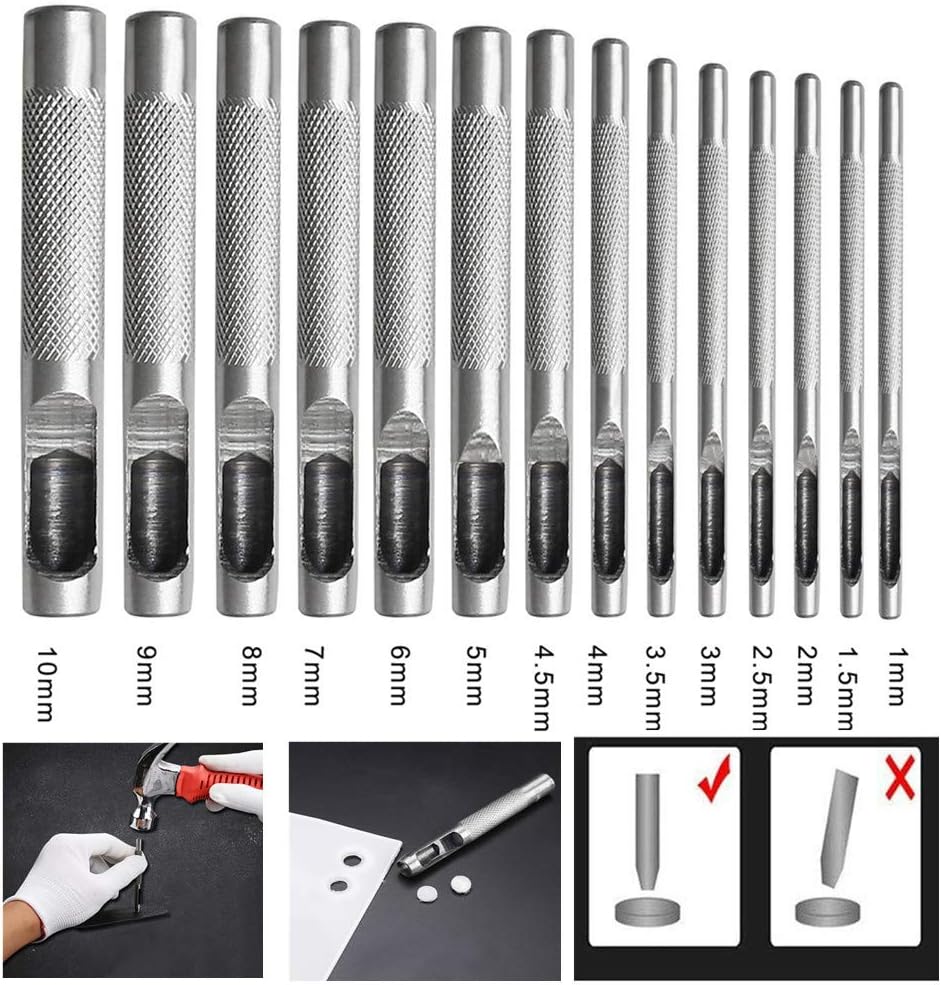 10mm 9mm 8mm 7mm 6mm 5mm 4.5mm 4mm 3.5mm 3mm 2.5mm 2mm 1.5mm 1mm