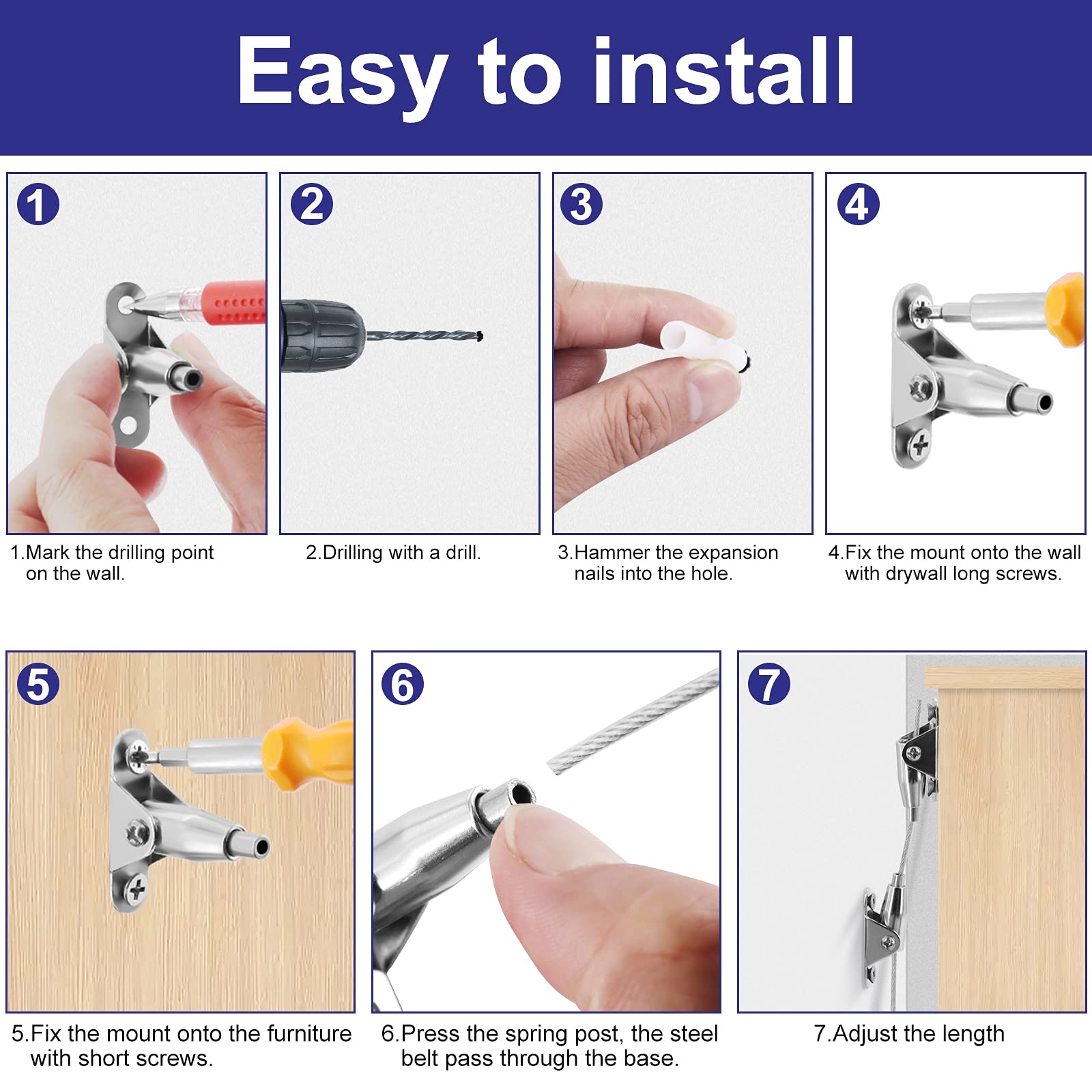 Easy to install

1

1.Mark the drilling point on the wall.

2

2.Drilling with a drill.

3

3.Hammer the expansion nails into the hole.

4

4.Fix the mount onto the wall with drywall long screws.

5

5.Fix the mount onto the furniture with short screws.

6

6.Press the spring post, the steel belt pass through the base.

7

7.Adjust the length