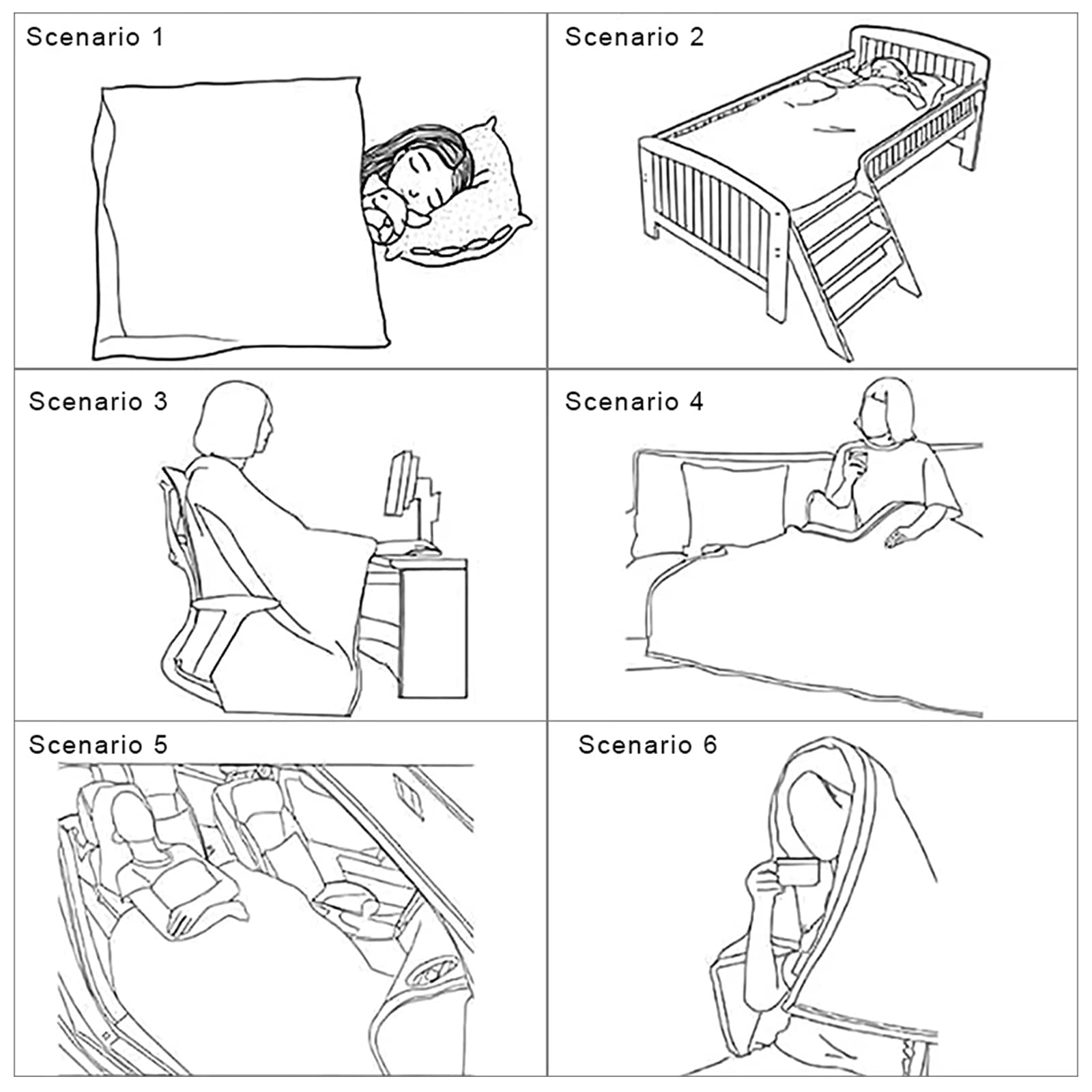 Scenario 1

Scenario 2

Scenario 3

Scenario 4

Scenario 5

Scenario 6