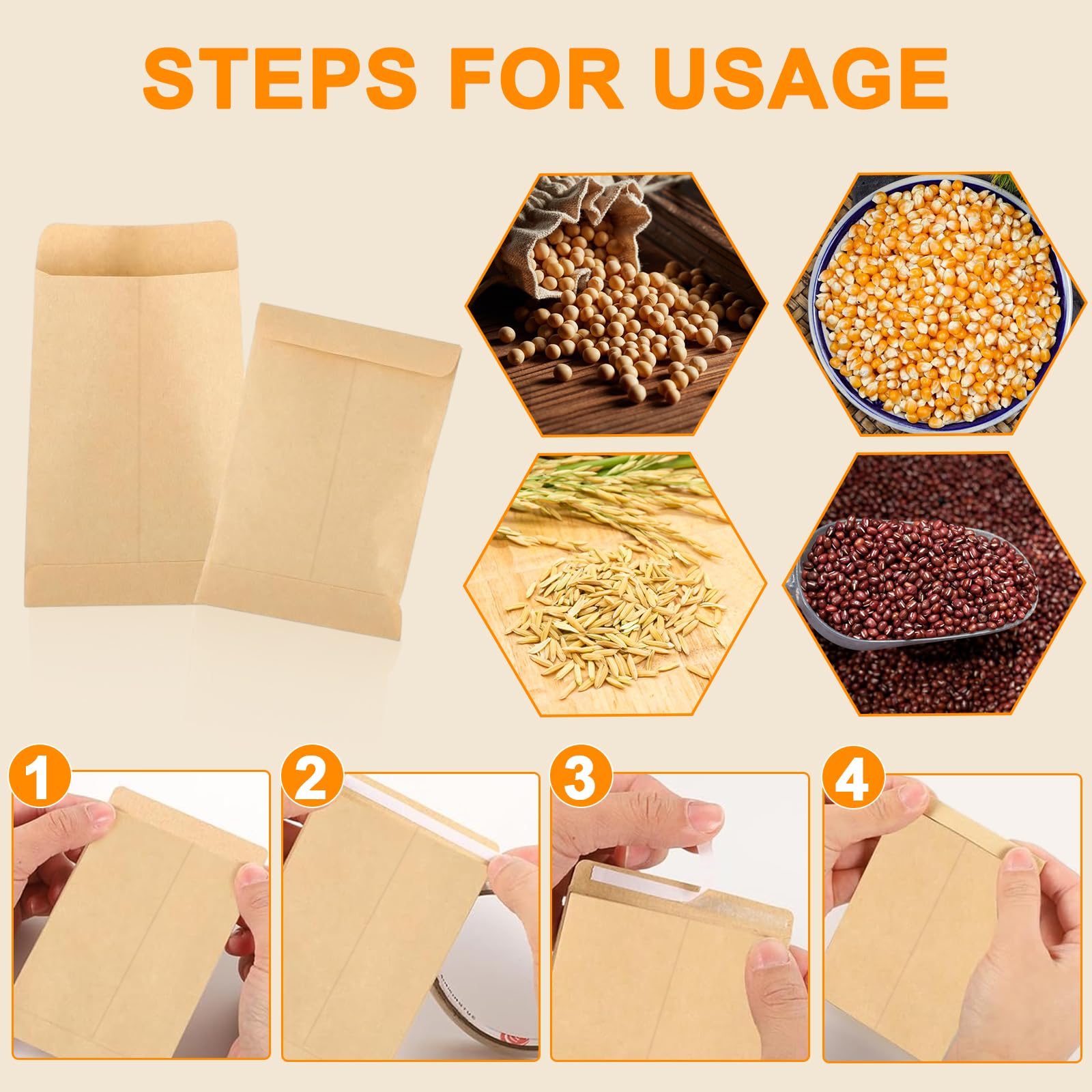 STEPS FOR USAGE

1

2

3

4