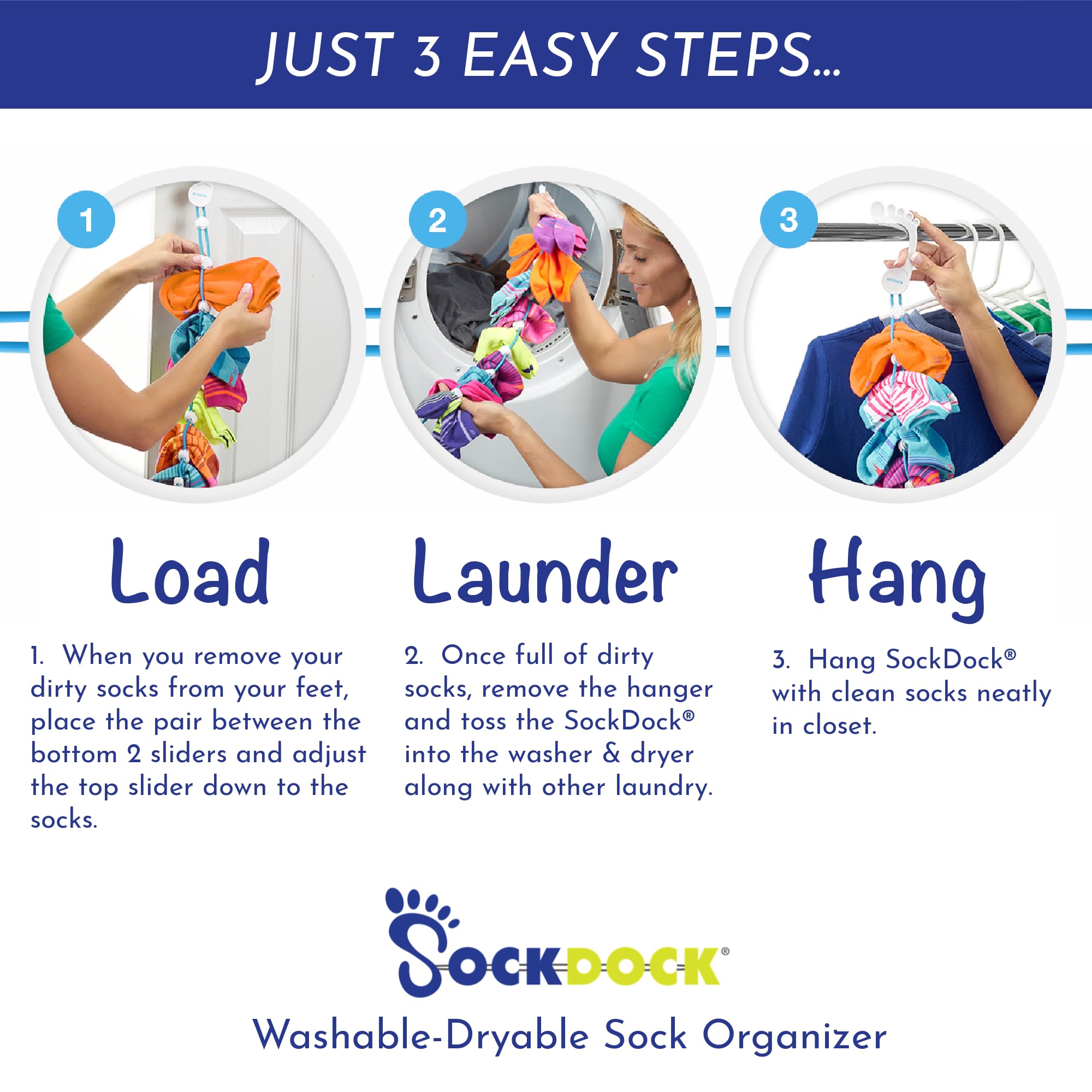 JUST 3 EASY STEPS...

1

2

3

Load

1. When you remove your dirty socks from your feet, place the pair between the bottom 2 sliders and adjust the top slider down to the socks.

Launder

2. Once full of dirty socks, remove the hanger and toss the SockDock® into the washer & dryer along with other laundry.

Hang

3. Hang SockDock® with clean socks neatly in closet.

SOCKDOCK®

Washable-Dryable Sock Organizer