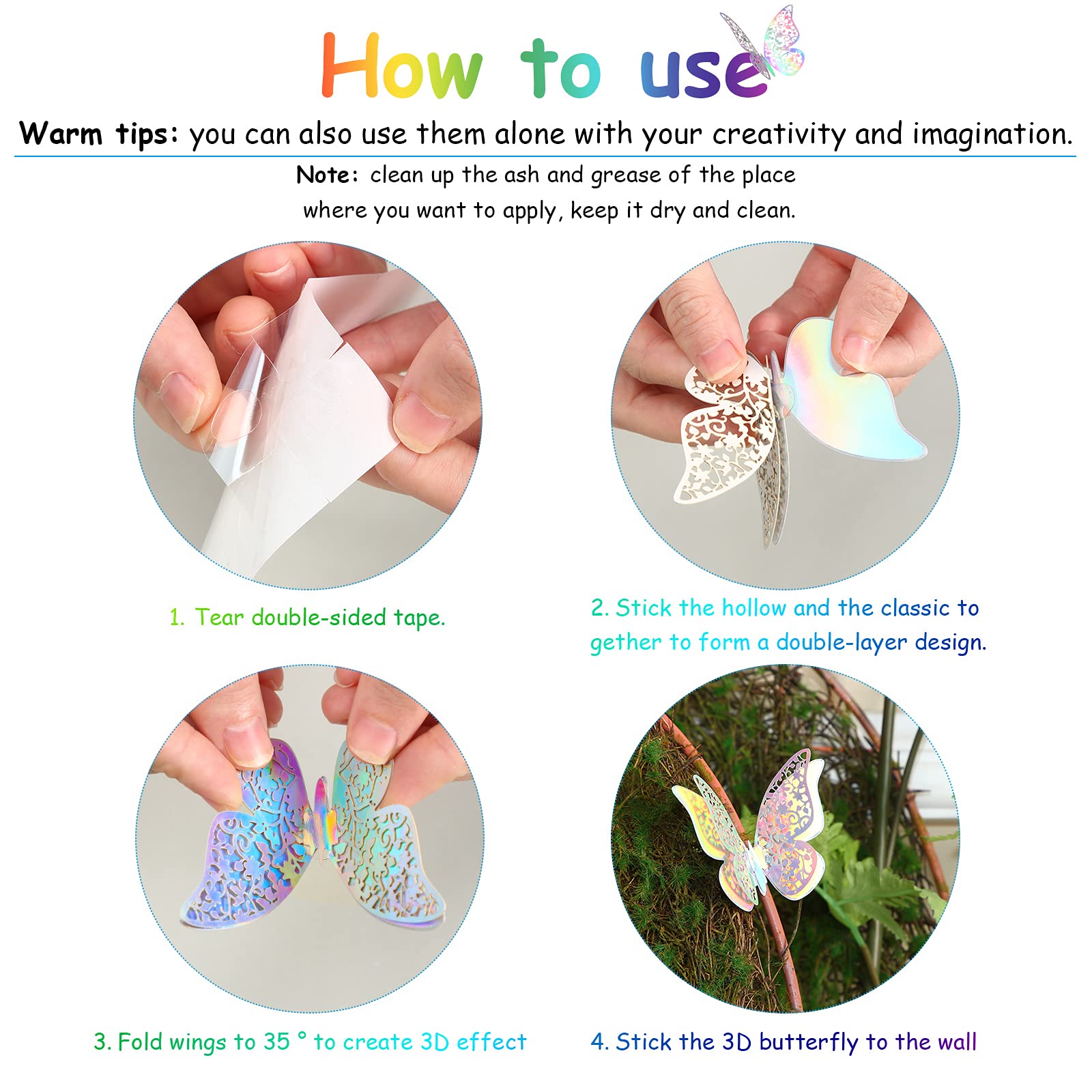 How to use

Warm tips: you can also use them alone with your creativity and imagination.

Note: clean up the ash and grease of the place where you want to apply, keep it dry and clean.

1. Tear double-sided tape.

2. Stick the hollow and the classic to gether to form a double-layer design.

3. Fold wings to 35 ° to create 3D effect

4. Stick the 3D butterfly to the wall