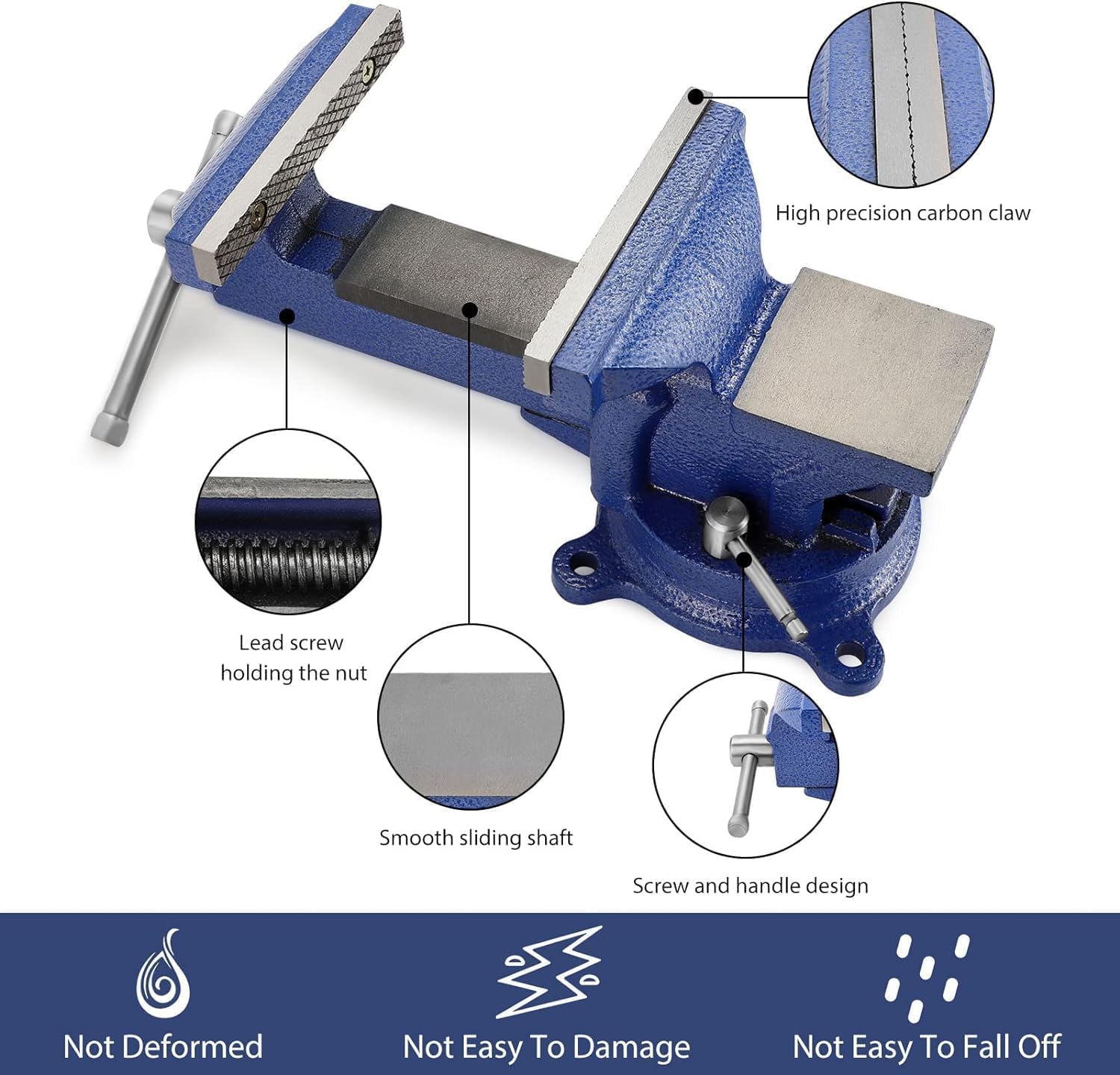 High precision carbon claw

Lead screw holding the nut

Smooth sliding shaft

Screw and handle design

Not Deformed

Not Easy To Damage

Not Easy To Fall Off