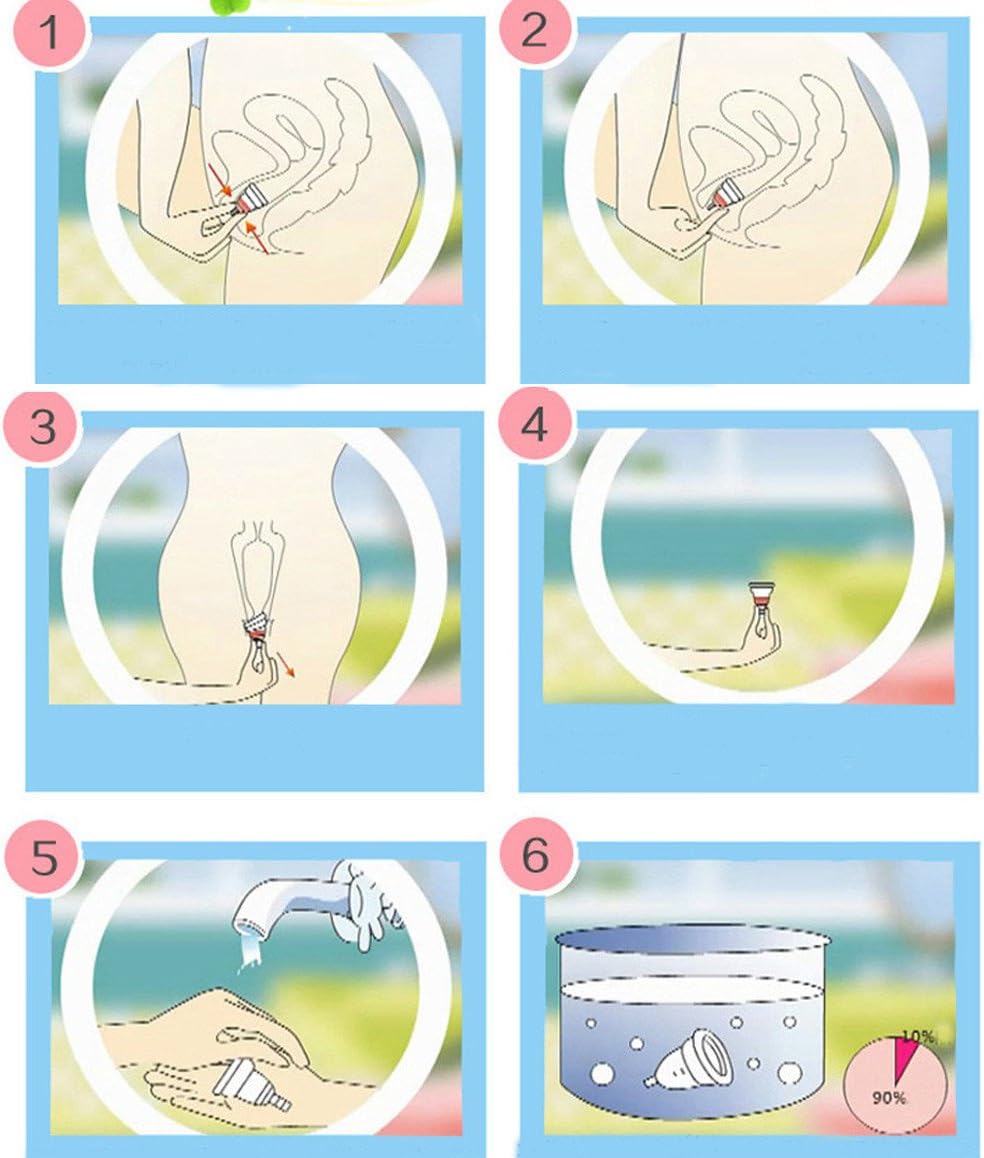 1

2

3

4

5

6

10%

90%