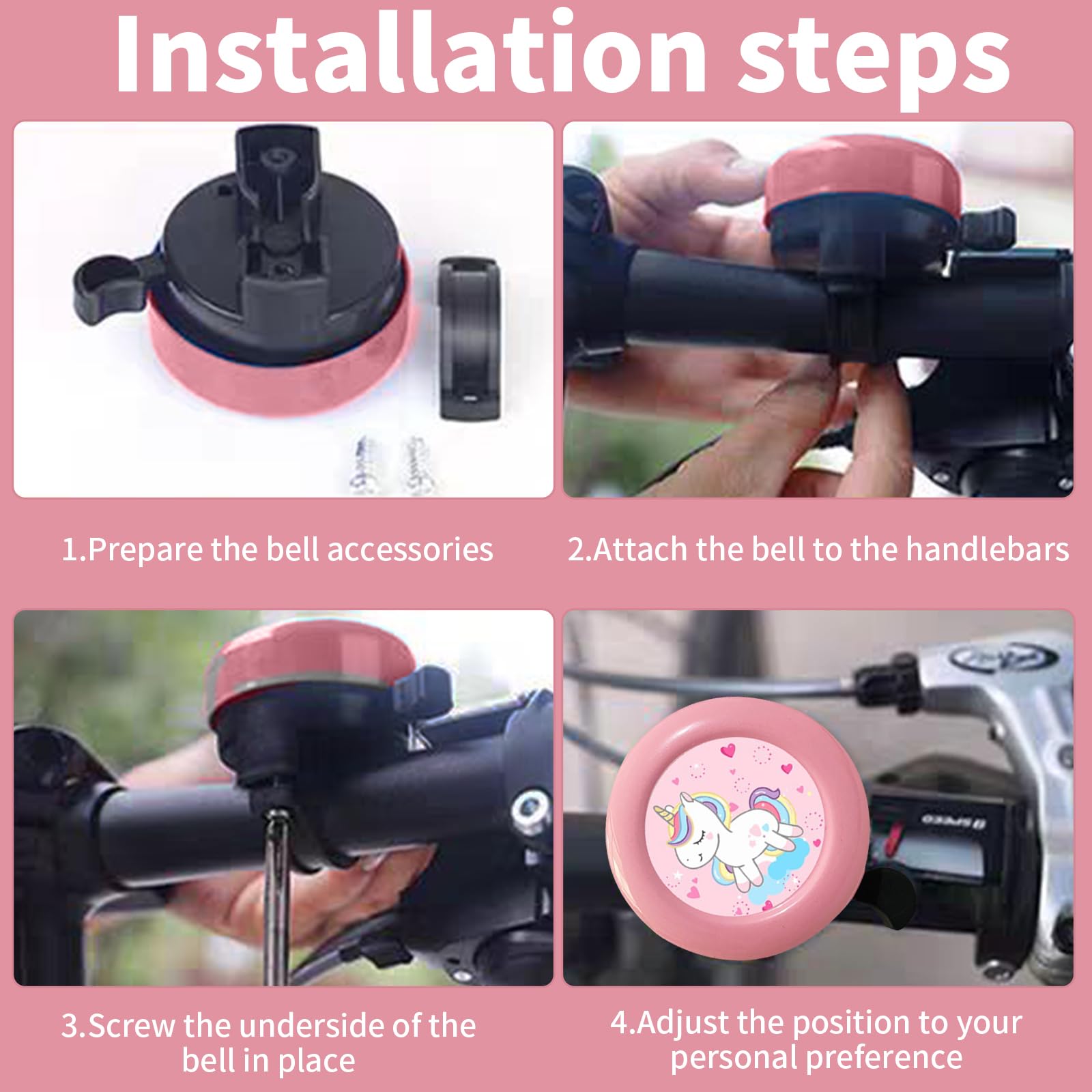 Installation steps

1.Prepare the bell accessories

2.Attach the bell to the handlebars

3.Screw the underside of the bell in place

4.Adjust the position to your personal preference