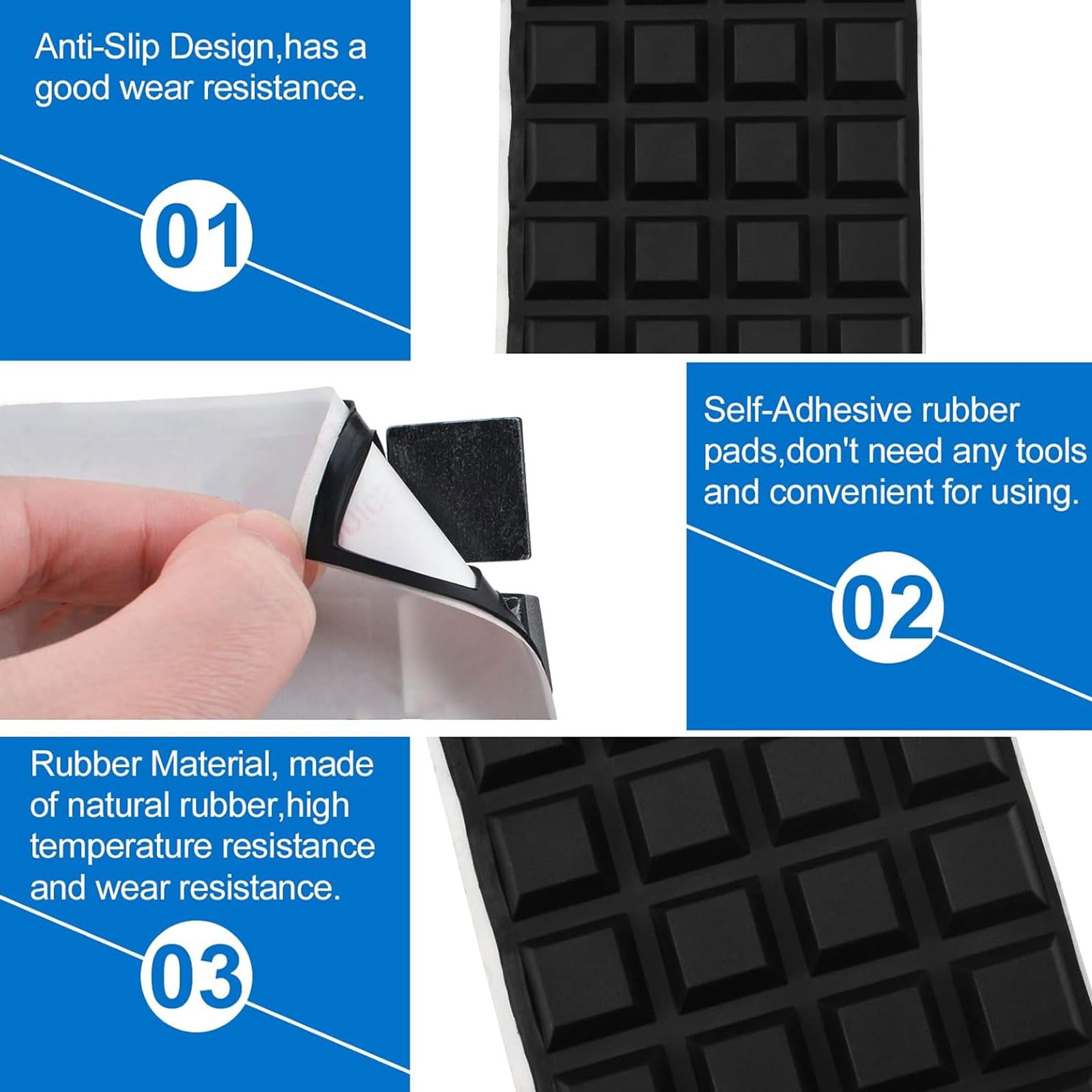 Anti-Slip Design,has a good wear resistance.

01

Self-Adhesive rubber pads,don't need any tools and convenient for using.

02

Rubber Material, made of natural rubber,high temperature resistance and wear resistance.

03