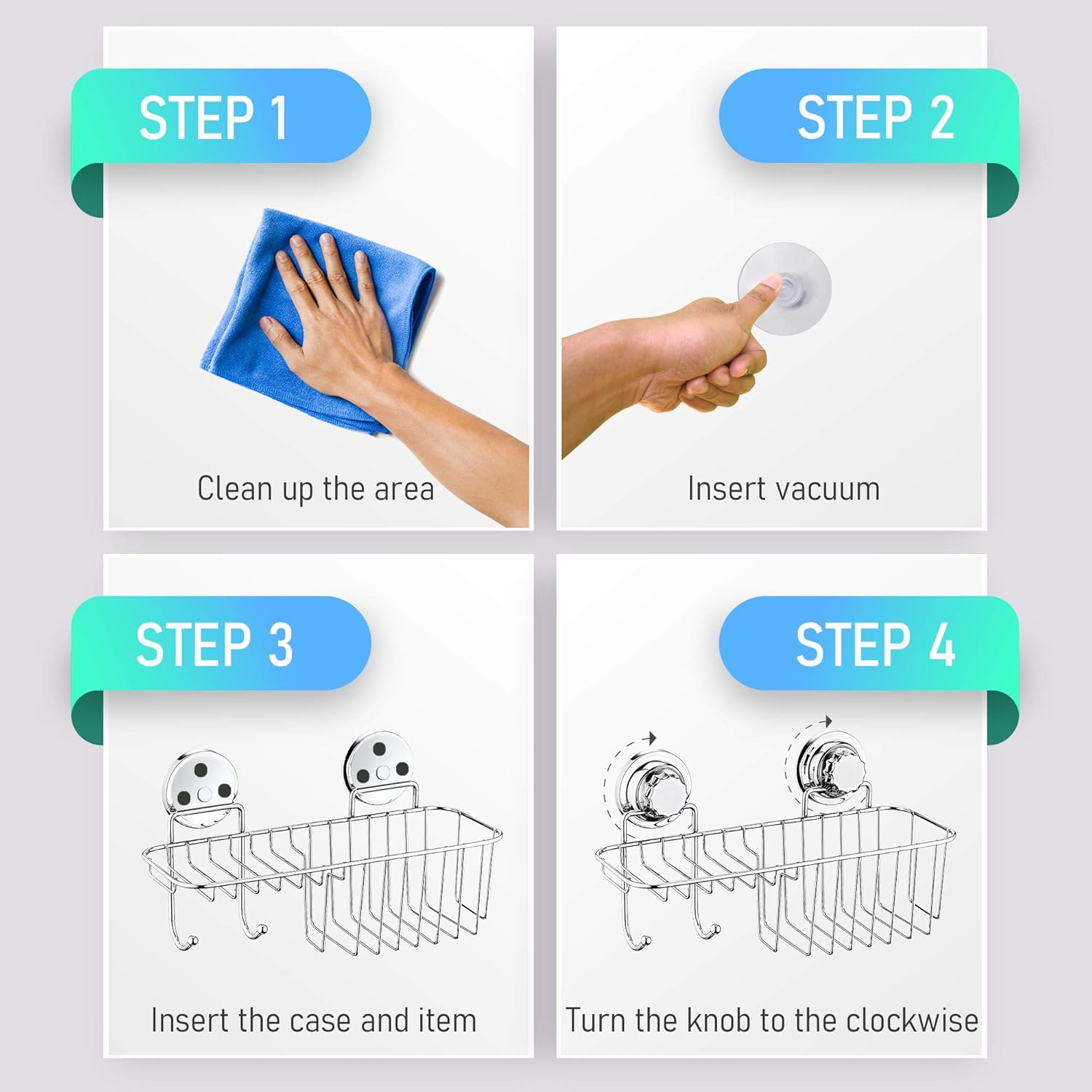 STEP 1

Clean up the area

STEP 2

Insert vacuum

STEP 3

Insert the case and item

STEP 4

Turn the knob to the clockwise