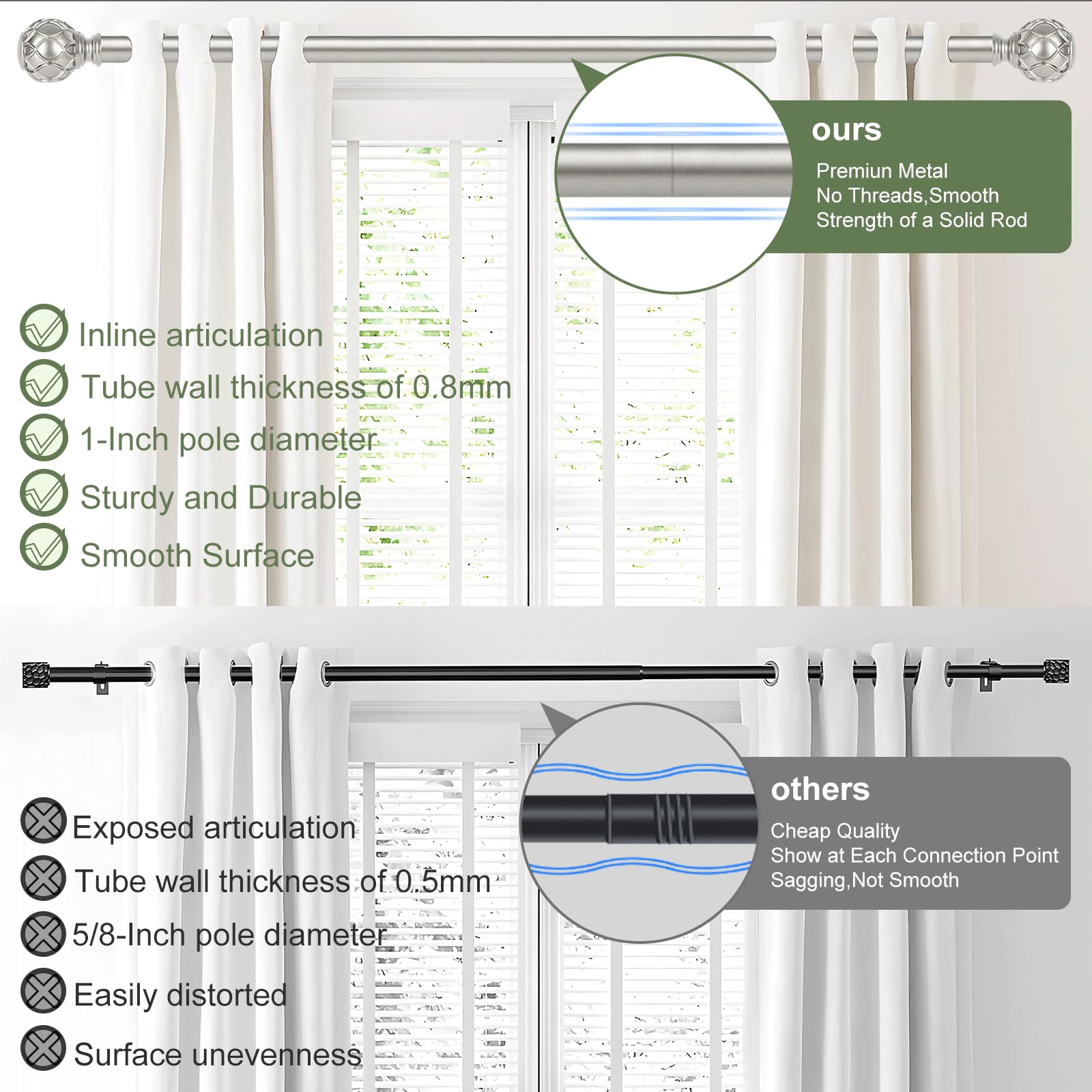 ours

Premiun Metal
No Threads,Smooth
Strength of a Solid Rod

Inline articulation
Tube wall thickness of 0.8mm
1-Inch pole diameter
Sturdy and Durable
Smooth Surface

others

Cheap Quality
Show at Each Connection Point
Sagging,Not Smooth

Exposed articulation
Tube wall thickness of 0.5mm
5/8-Inch pole diameter
Easily distorted
Surface unevenness