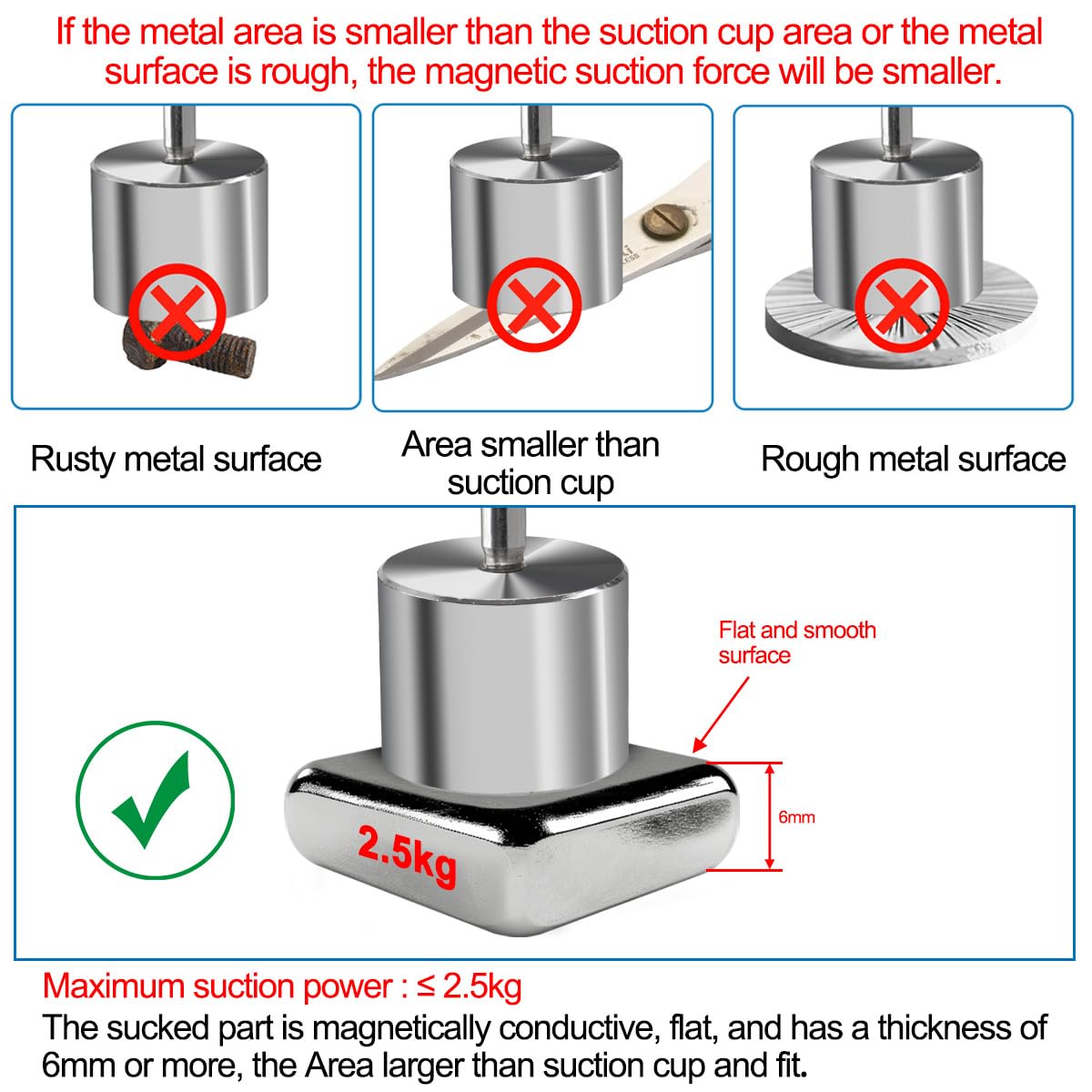 If the metal area is smaller than the suction cup area or the metal surface is rough, the magnetic suction force will be smaller.

Rusty metal surface

Area smaller than suction cup

Rough metal surface

Flat and smooth surface

6mm

2.5kg

Maximum suction power : ≤ 2.5kg

The sucked part is magnetically conductive, flat, and has a thickness of 6mm or more, the Area larger than suction cup and fit.