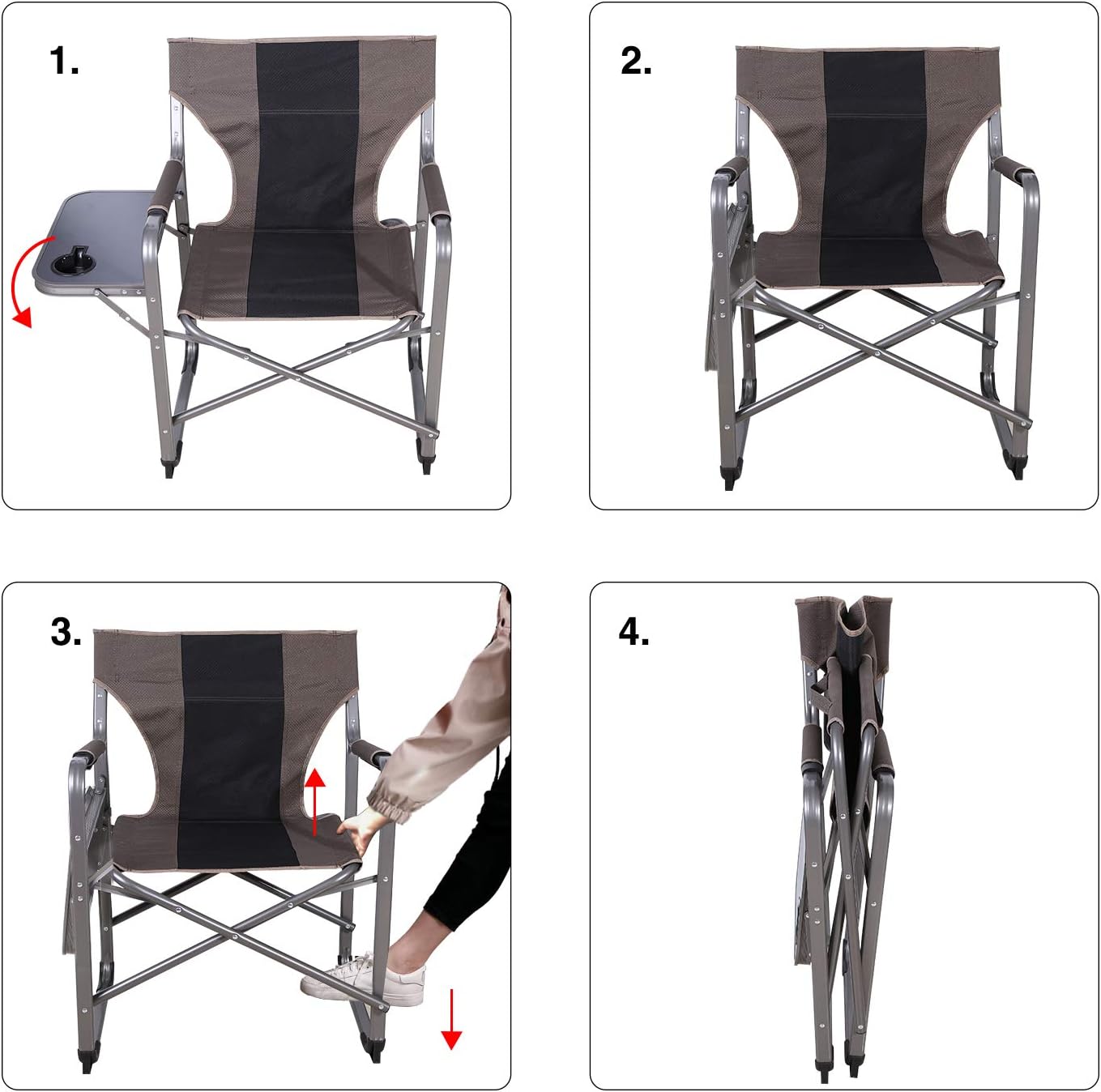 1.

2.

3.

4.