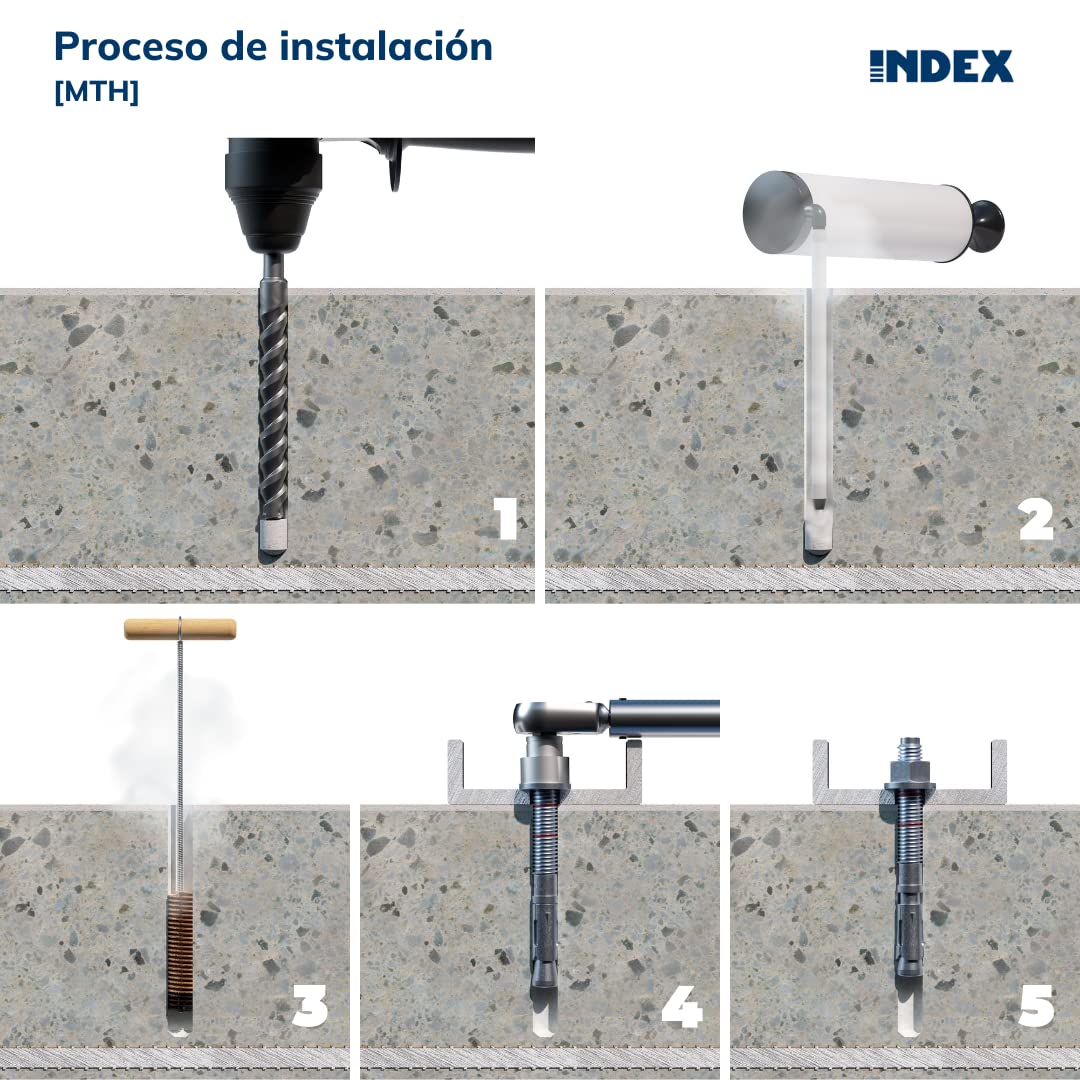 Proceso de instalación
[MTH]

INDEX

1

2

3

4

5