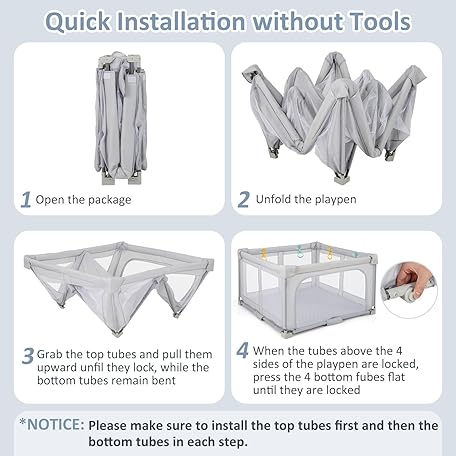 Quick Installation without Tools

1 Open the package

2 Unfold the playpen

3 Grab the top tubes and pull them upward until they lock, while the bottom tubes remain bent

4 When the tubes above the 4 sides of the playpen are locked, press the 4 bottom tubes flat until they are locked

*NOTICE: Please make sure to install the top tubes first and then the bottom tubes in each step.