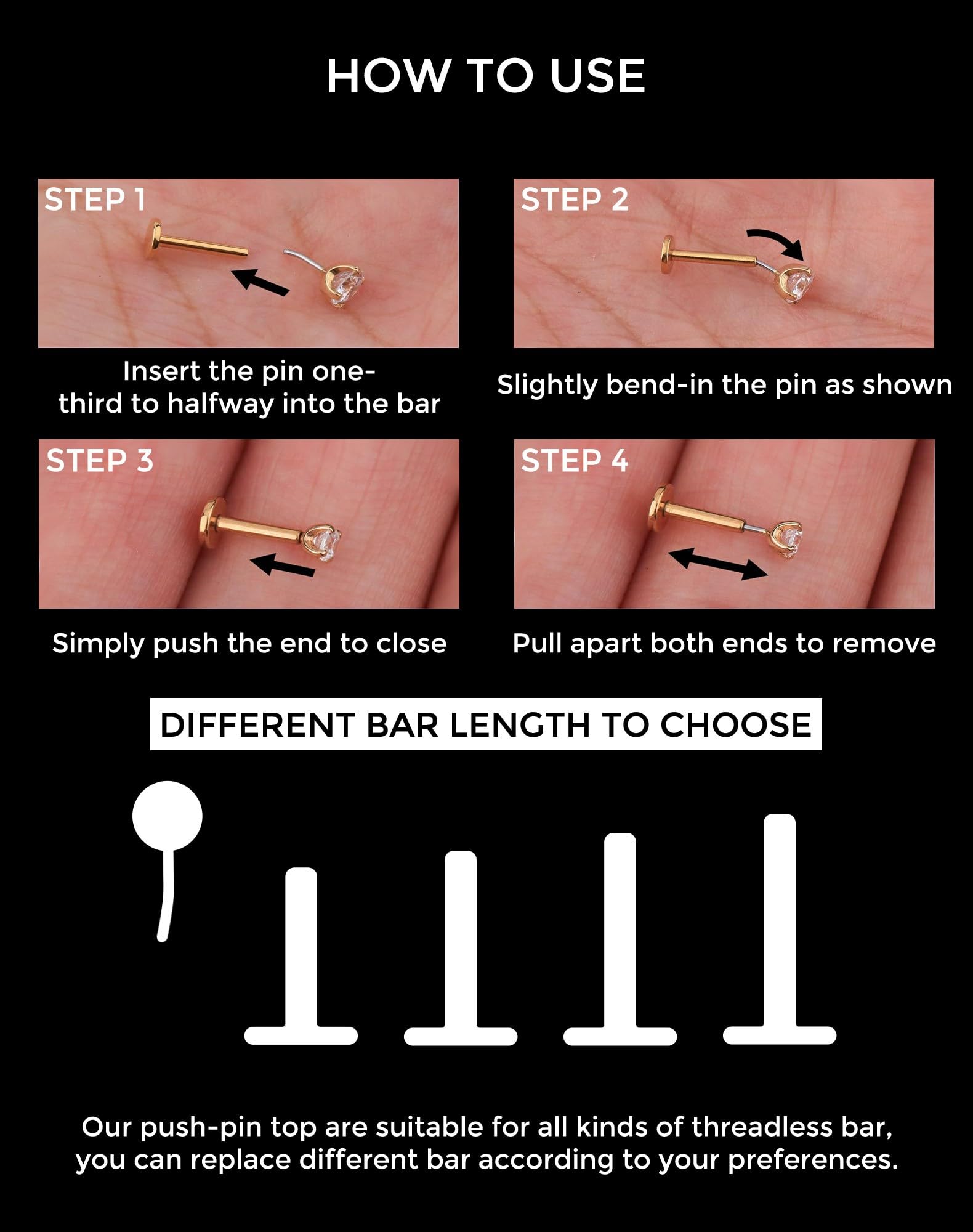 HOW TO USE

STEP 1

Insert the pin one-third to halfway into the bar

STEP 2

Slightly bend-in the pin as shown

STEP 3

Simply push the end to close

STEP 4

Pull apart both ends to remove

DIFFERENT BAR LENGTH TO CHOOSE

Our push-pin top are suitable for all kinds of threadless bar, you can replace different bar according to your preferences.