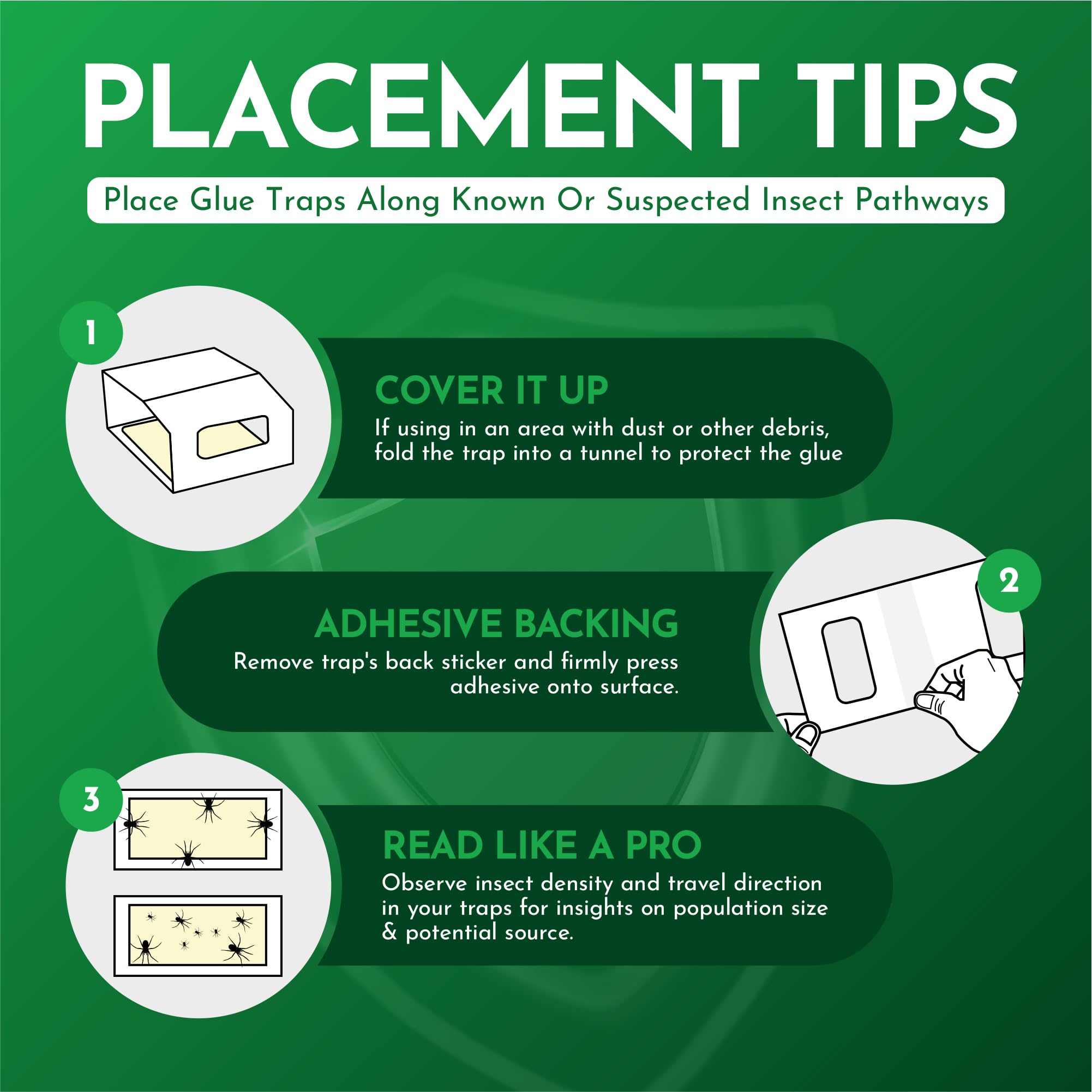 PLACEMENT TIPS

Place Glue Traps Along Known Or Suspected Insect Pathways

1

COVER IT UP

If using in an area with dust or other debris, fold the trap into a tunnel to protect the glue

2

ADHESIVE BACKING

Remove trap's back sticker and firmly press adhesive onto surface.

3

READ LIKE A PRO

Observe insect density and travel direction in your traps for insights on population size & potential source.