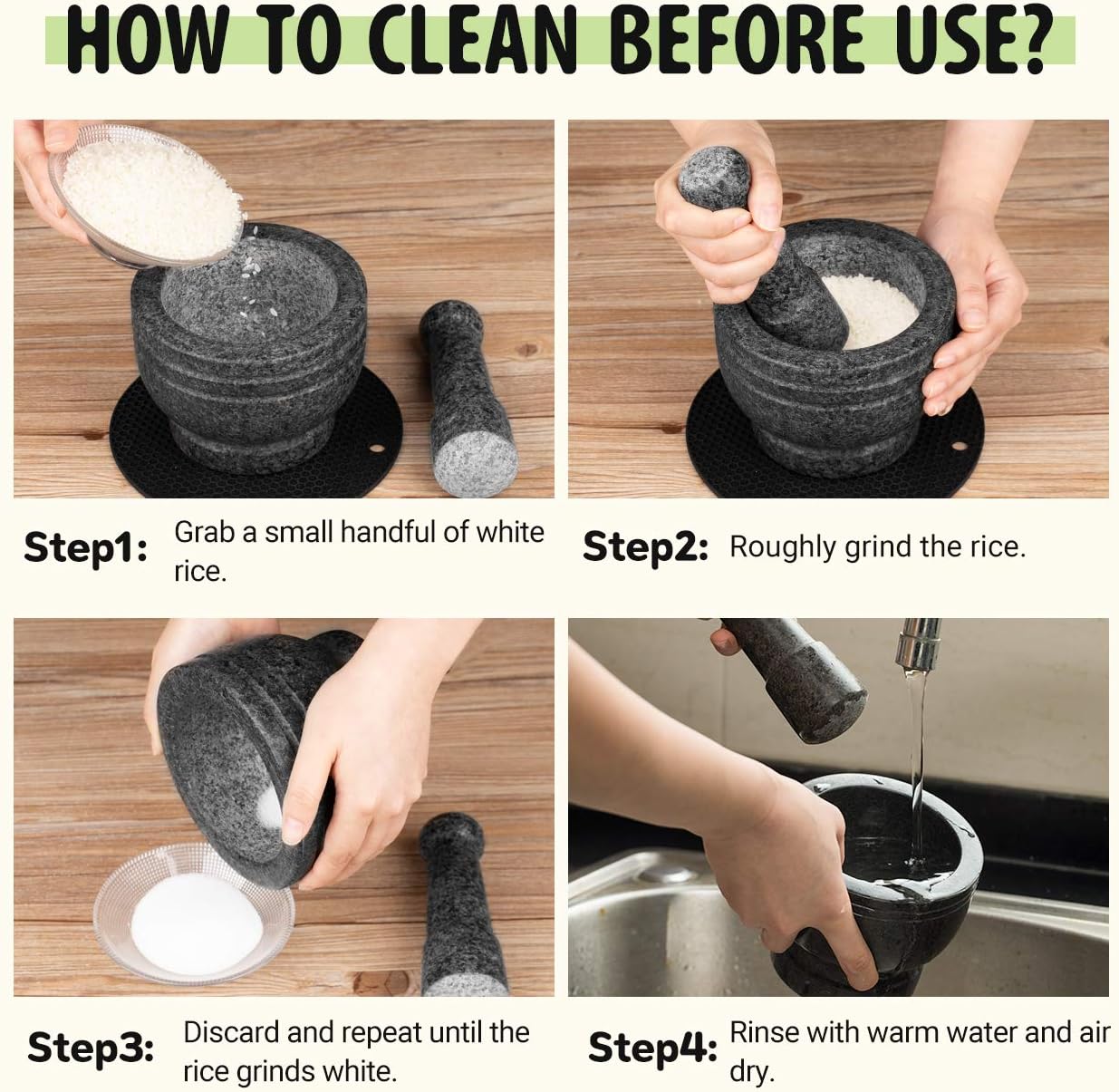 HOW TO CLEAN BEFORE USE?

Step1: Grab a small handful of white rice.

Step2: Roughly grind the rice.

Step3: Discard and repeat until the rice grinds white.

Step4: Rinse with warm water and air dry.